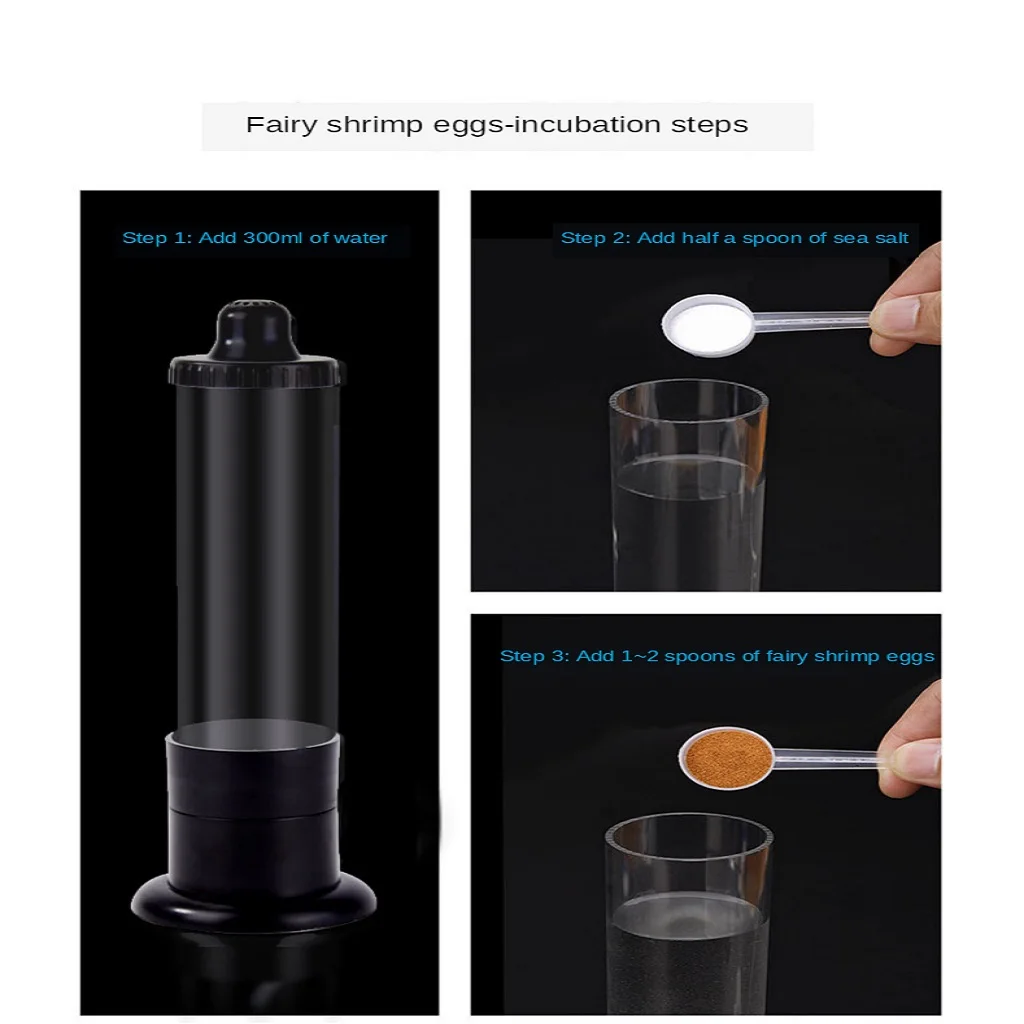 Fairy shrimp eggs-incubation steps

Step 1: Add 300ml of water

Step 2: Add half a spoon of sea salt

Step 3: Add 1~2 spoons of fairy shrimp eggs