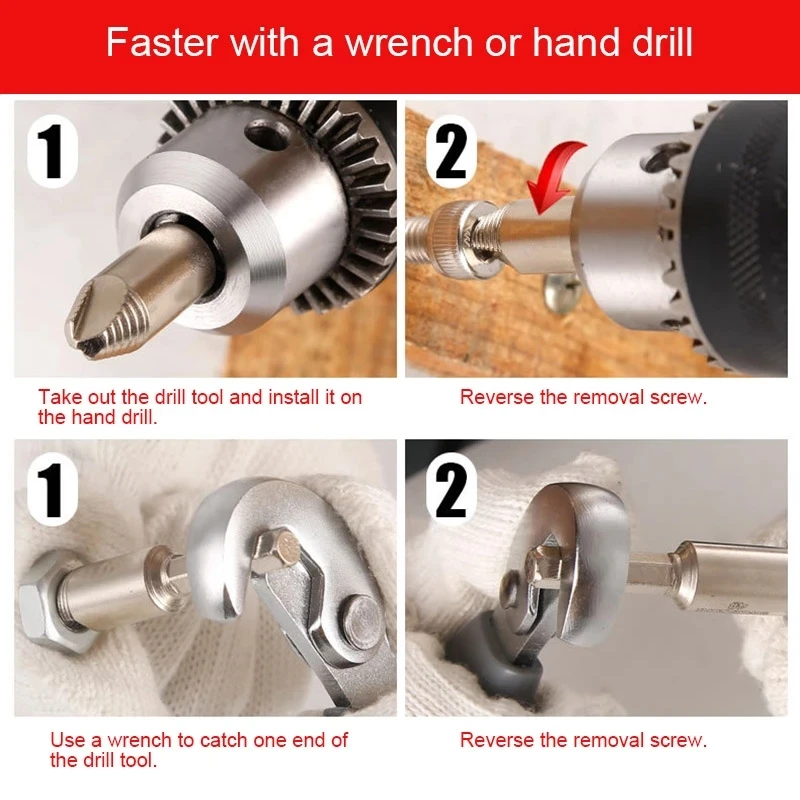 Faster with a wrench or hand drill

1

Take out the drill tool and install it on the hand drill.

2

Reverse the removal screw.

1

Use a wrench to catch one end of the drill tool.

2

Reverse the removal screw.