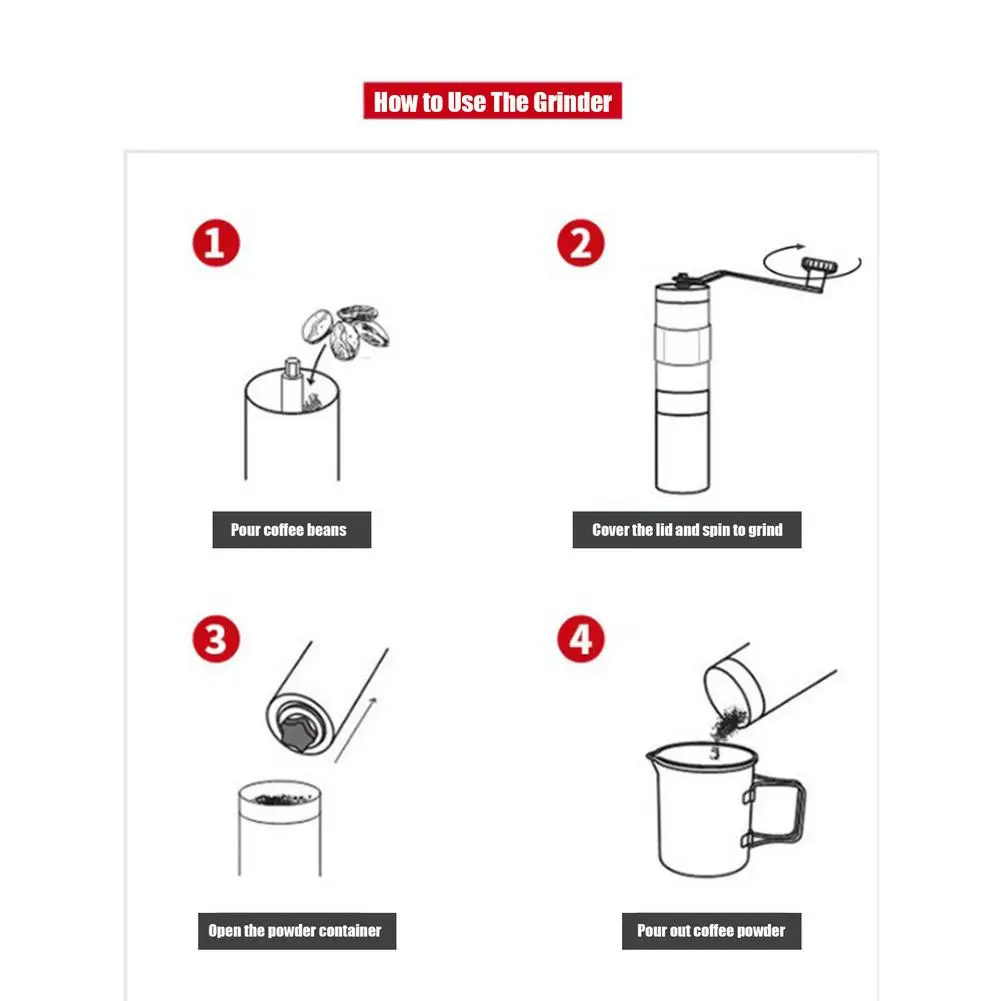 How to Use The Grinder

1

Pour coffee beans

2

Cover the lid and spin to grind

3

Open the powder container

4

Pour out coffee powder