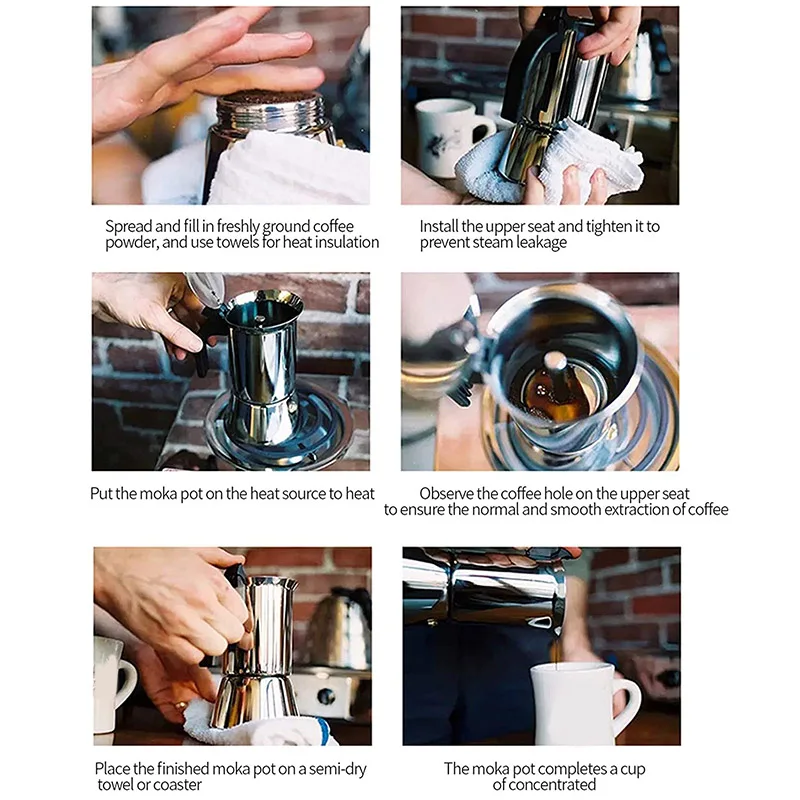 Spread and fill in freshly ground coffee powder, and use towels for heat insulation

Install the upper seat and tighten it to prevent steam leakage

Put the moka pot on the heat source to heat

Observe the coffee hole on the upper seat to ensure the normal and smooth extraction of coffee

Place the finished moka pot on a semi-dry towel or coaster

The moka pot completes a cup of concentrated