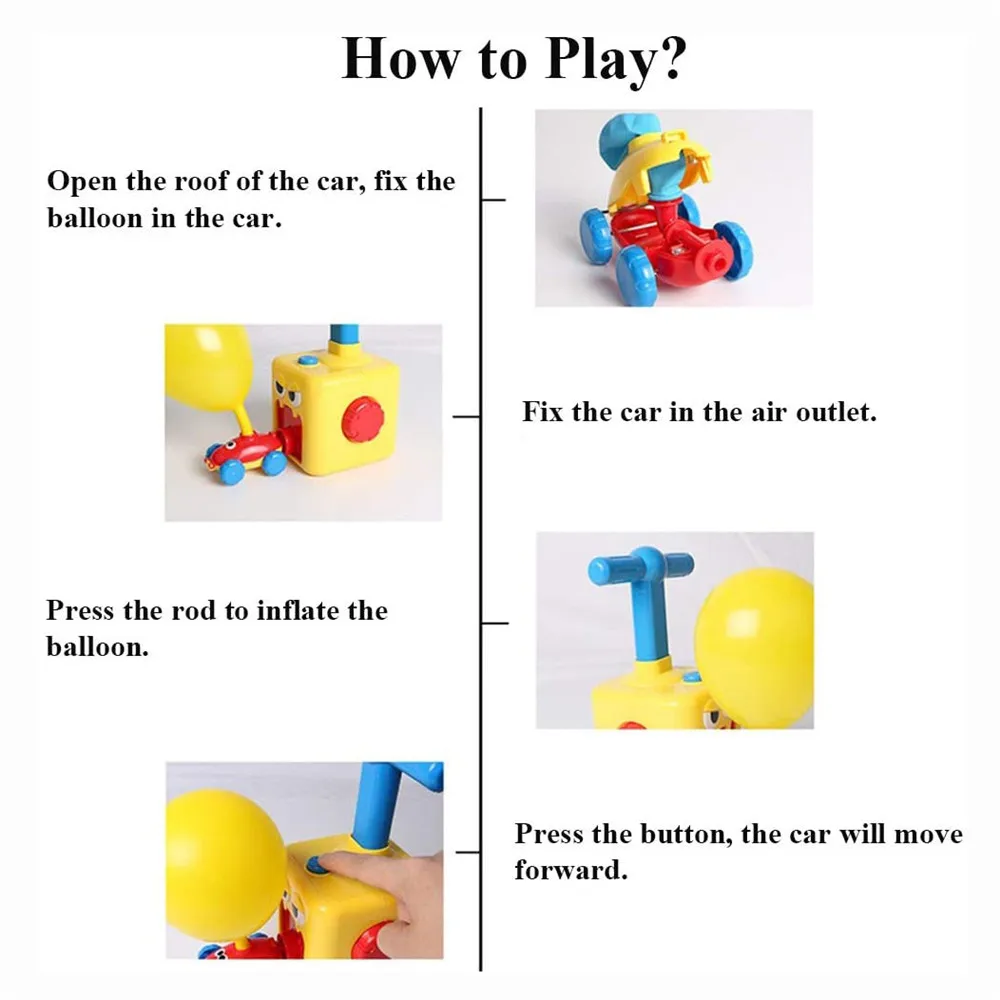 How to Play?

Open the roof of the car, fix the balloon in the car.

Fix the car in the air outlet.

Press the rod to inflate the balloon.

Press the button, the car will move forward.