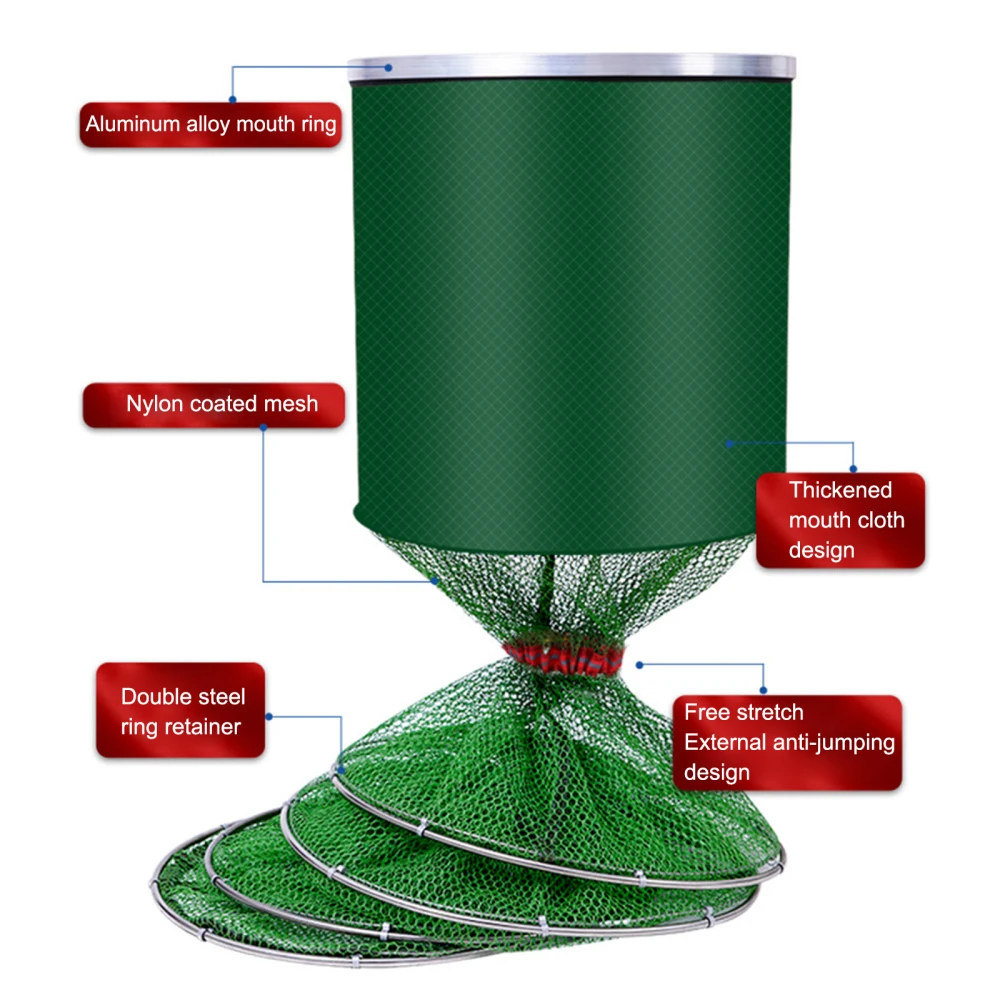 Aluminum alloy mouth ring

Nylon coated mesh

Thickened mouth cloth design

Double steel ring retainer

Free stretch
External anti-jumping design