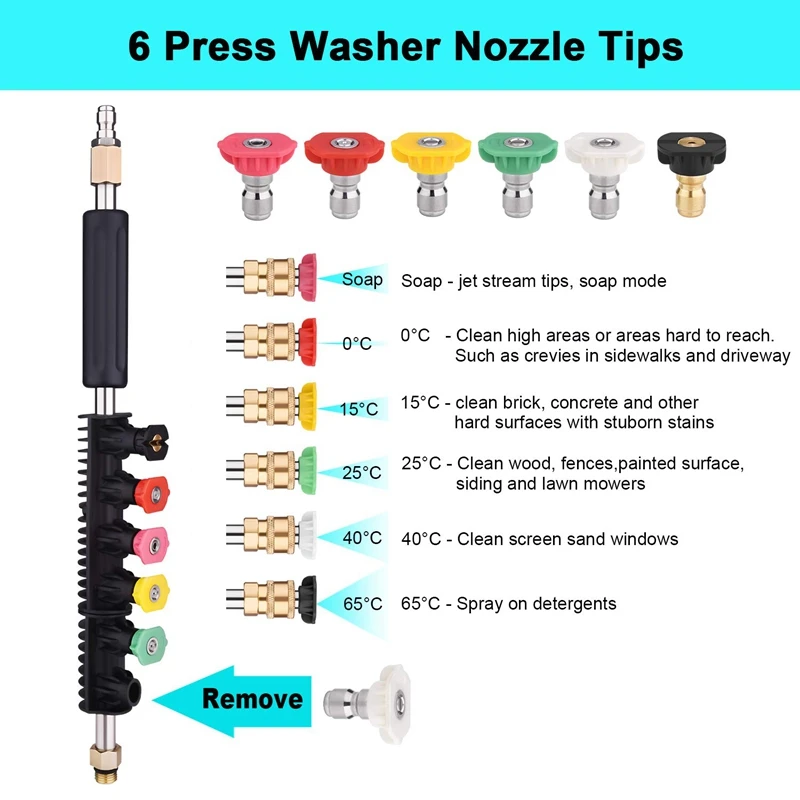 6 Press Washer Nozzle Tips

Soap

Soap - jet stream tips, soap mode

0°C

0°C - Clean high areas or areas hard to reach. Such as crevies in sidewalks and driveway

15°C

15°C - clean brick, concrete and other hard surfaces with stuborn stains

25°C

25°C - Clean wood, fences,painted surface, siding and lawn mowers

40°C

40°C - Clean screen sand windows

65°C

65°C - Spray on detergents

Remove