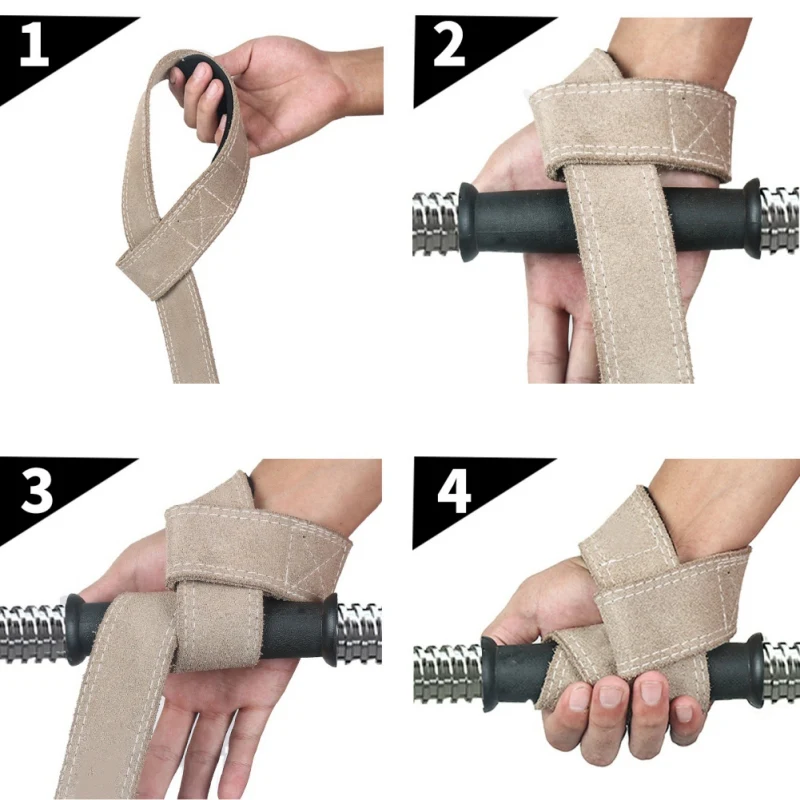 1

2

3

4