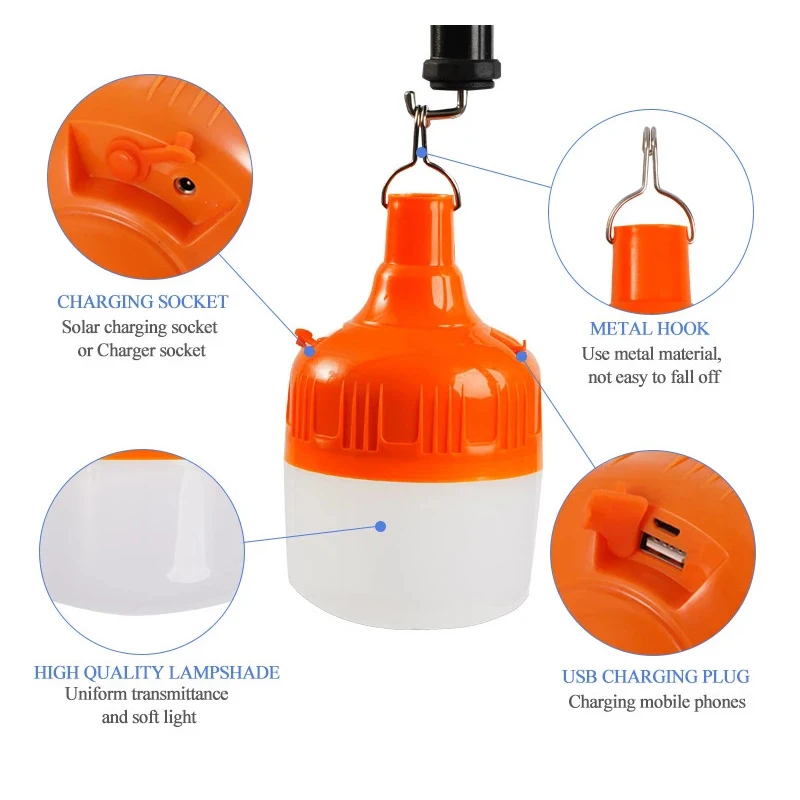 CHARGING SOCKET
Solar charging socket or Charger socket

METAL HOOK
Use metal material, not easy to fall off

HIGH QUALITY LAMPSHADE
Uniform transmittance and soft light

USB CHARGING PLUG
Charging mobile phones