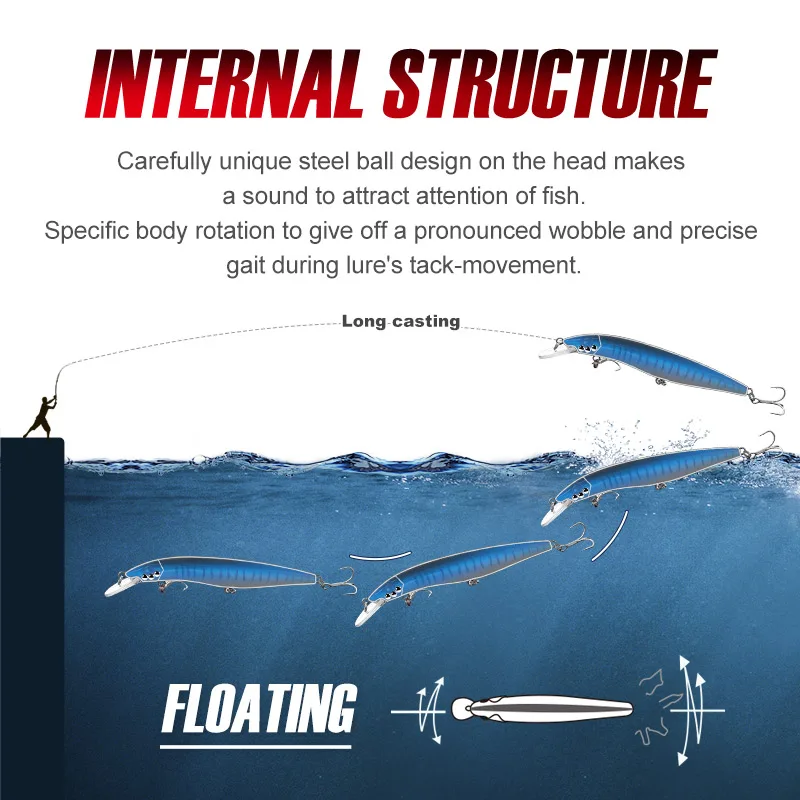 INTERNAL STRUCTURE

Carefully unique steel ball design on the head makes a sound to attract attention of fish.
Specific body rotation to give off a pronounced wobble and precise gait during lure's tack-movement.

Long casting

FLOATING