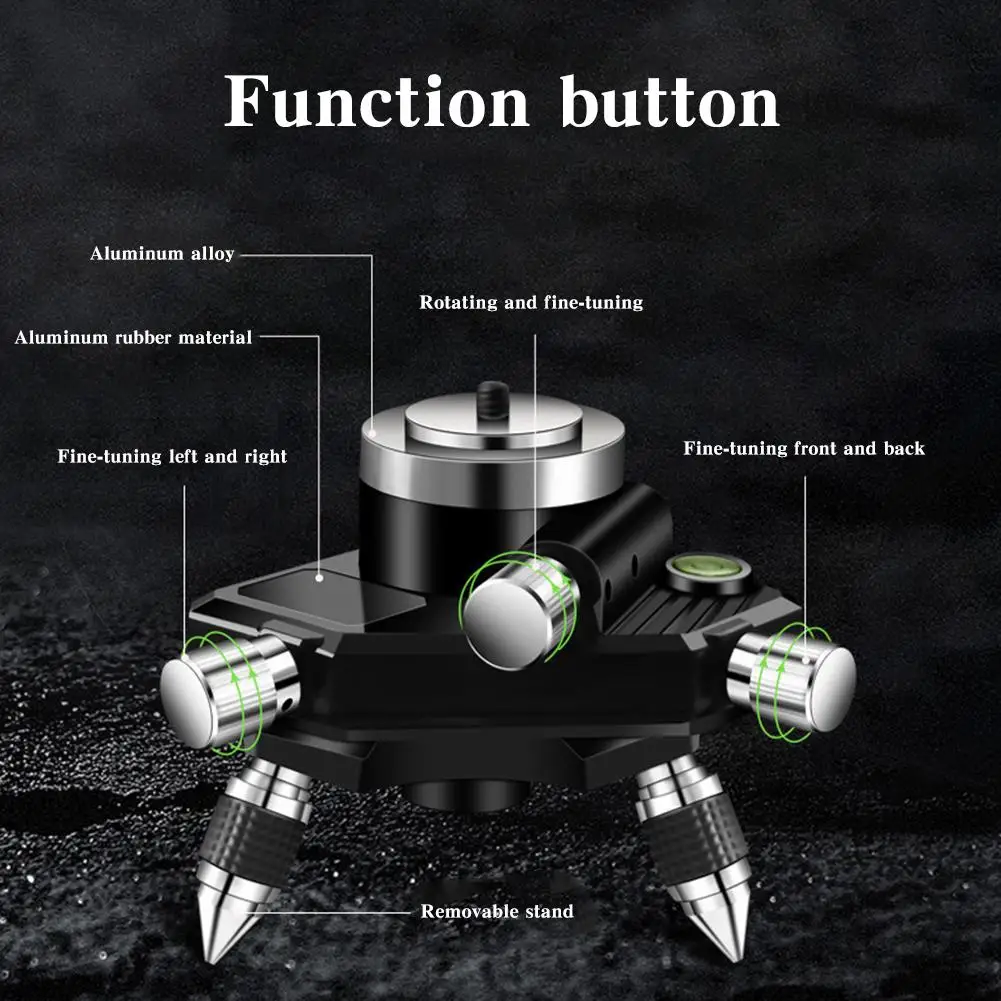 Function button

Aluminum alloy

Rotating and fine-tuning

Aluminum rubber material

Fine-tuning left and right

Fine-tuning front and back

Removable stand