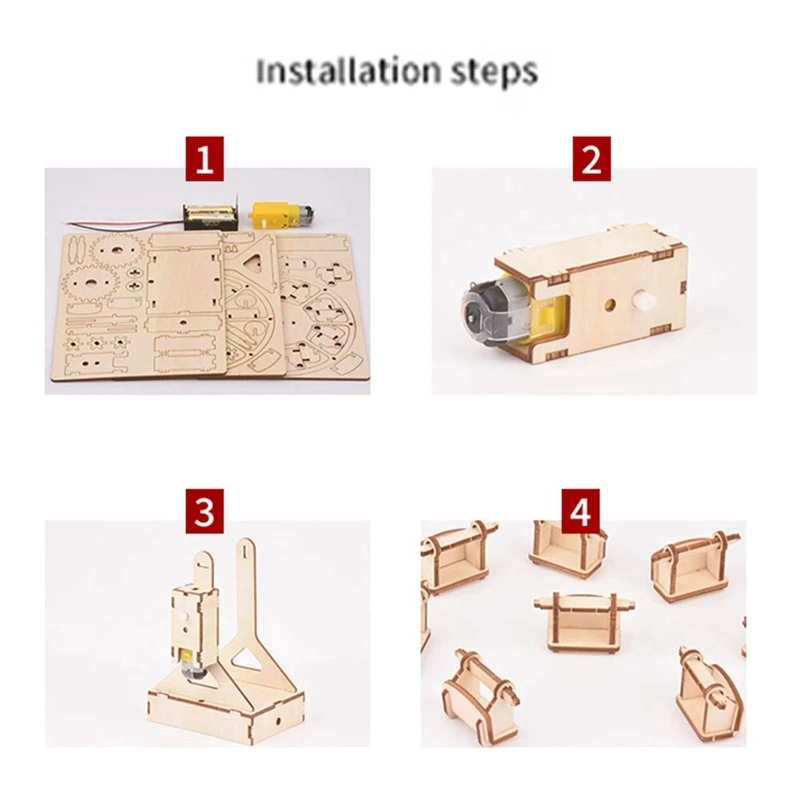 Installation steps

1

2

3

4