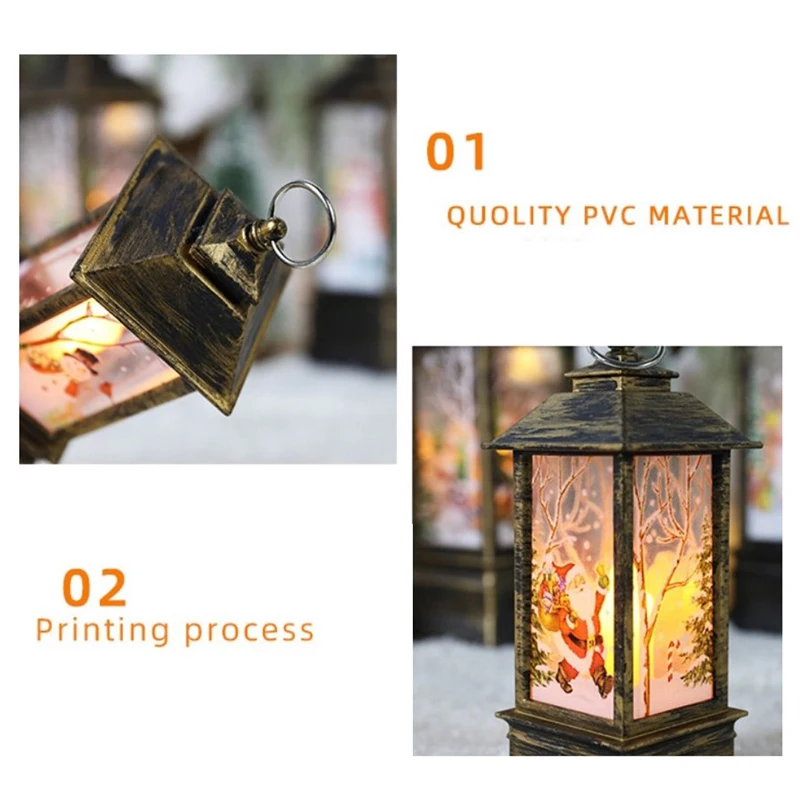 01

QUOLITY PVC MATERIAL

02

Printing process