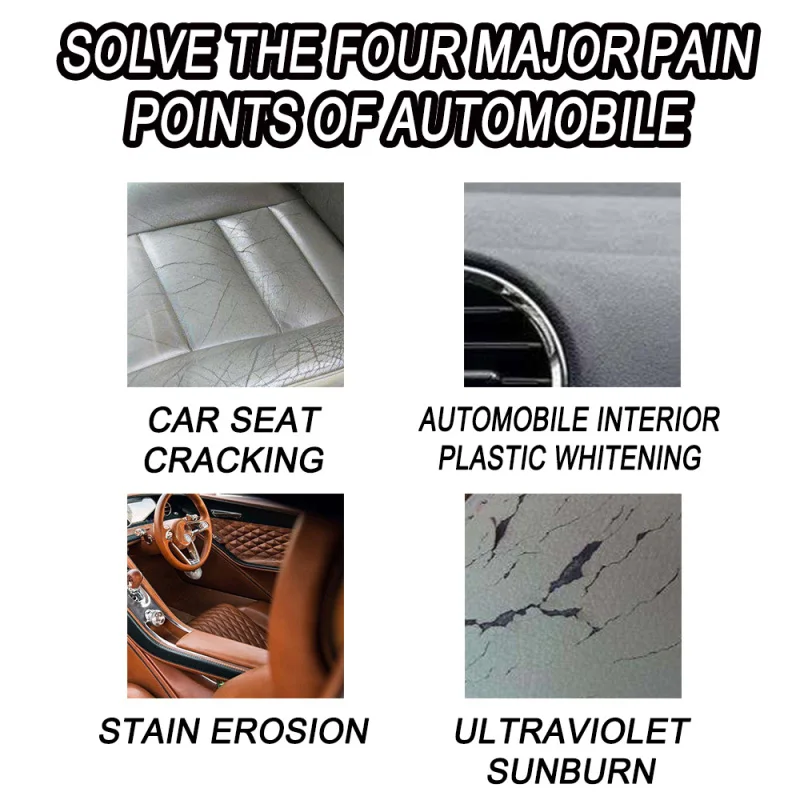 SOLVE THE FOUR MAJOR PAIN POINTS OF AUTOMOBILE

CAR SEAT CRACKING

AUTOMOBILE INTERIOR PLASTIC WHITENING

STAIN EROSION

ULTRAVIOLET SUNBURN