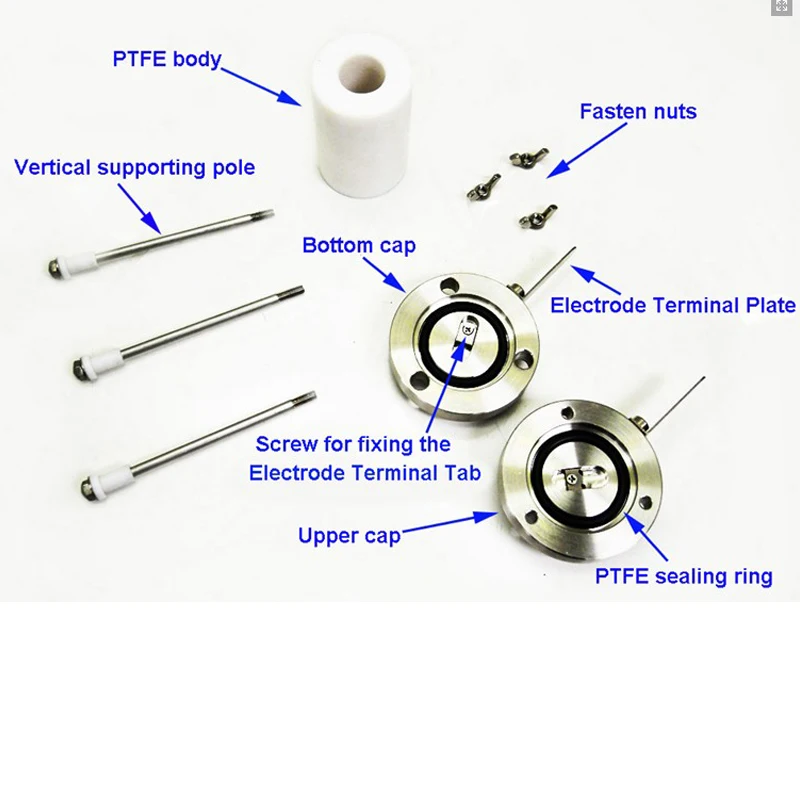 PTFE body

Fasten nuts

Vertical supporting pole

Bottom cap

Electrode Terminal Plate

Screw for fixing the Electrode Terminal Tab

Upper cap

PTFE sealing ring