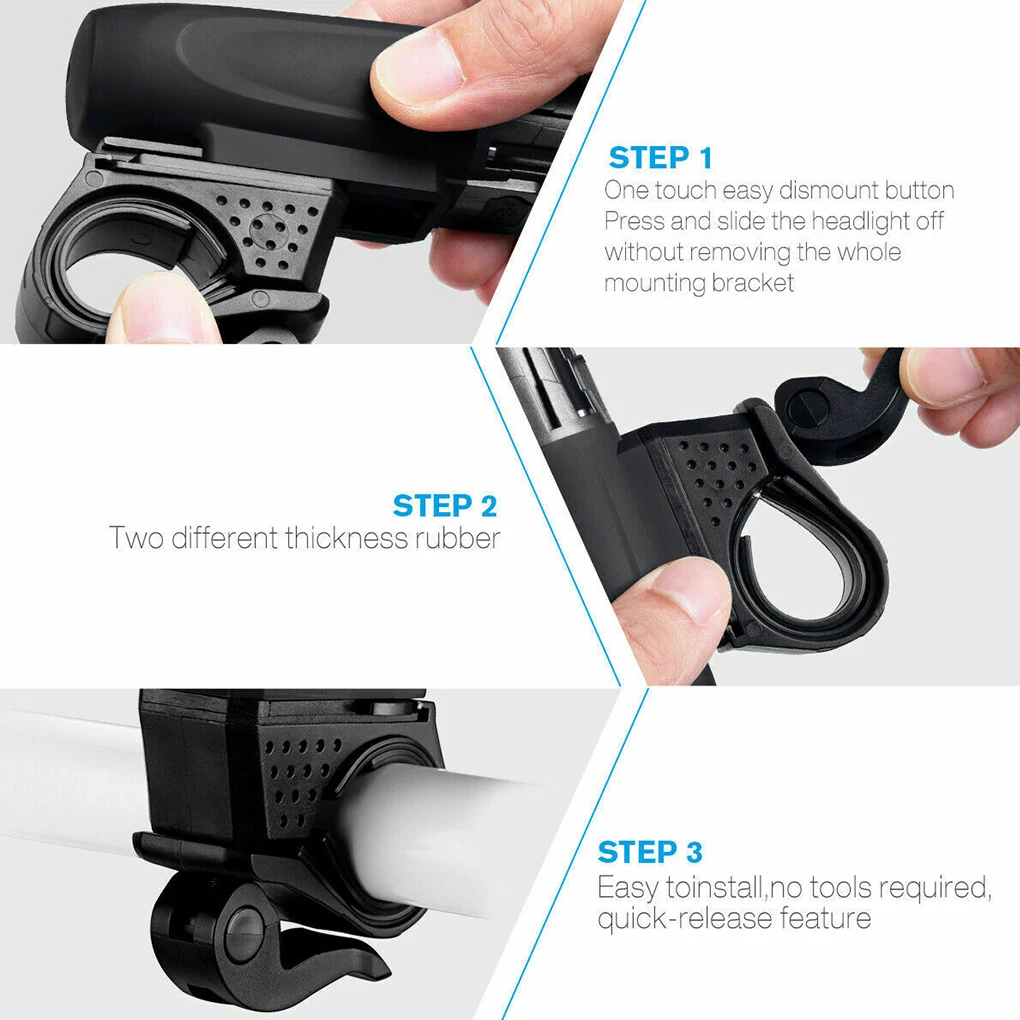 STEP 1
One touch easy dismount button
Press and slide the headlight off
without removing the whole
mounting bracket

STEP 2
Two different thickness rubber

STEP 3
Easy toinstall,no tools required,
quick-release feature