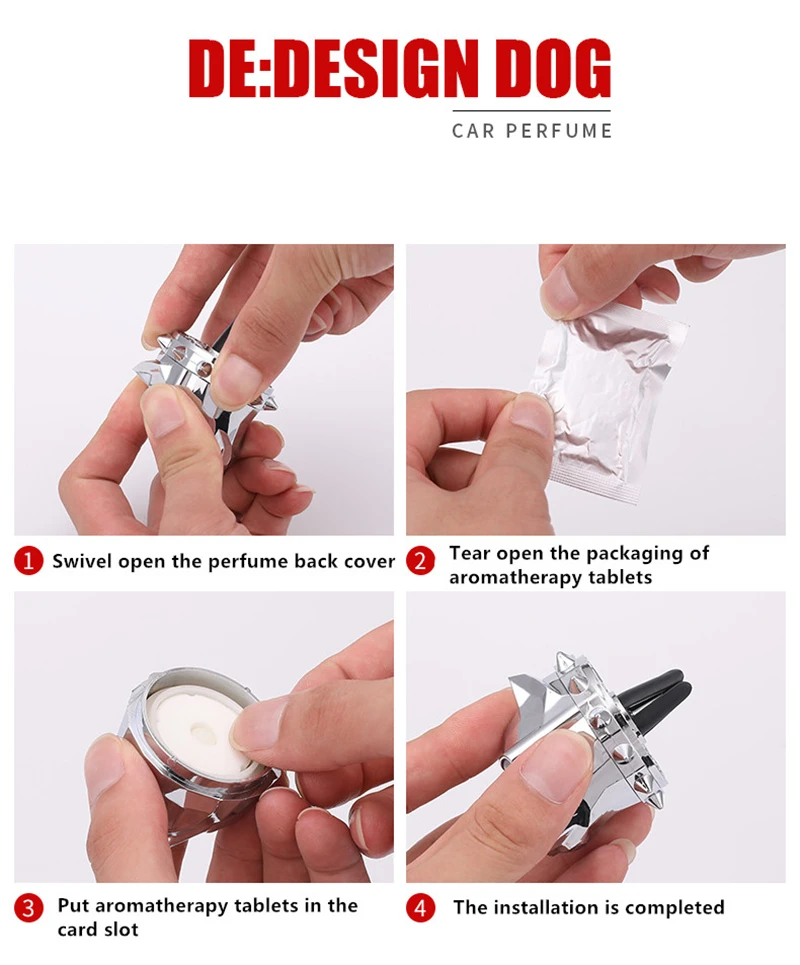 DE:DESIGN DOG

CAR PERFUME

1 Swivel open the perfume back cover

2 Tear open the packaging of aromatherapy tablets

3 Put aromatherapy tablets in the card slot

4 The installation is completed