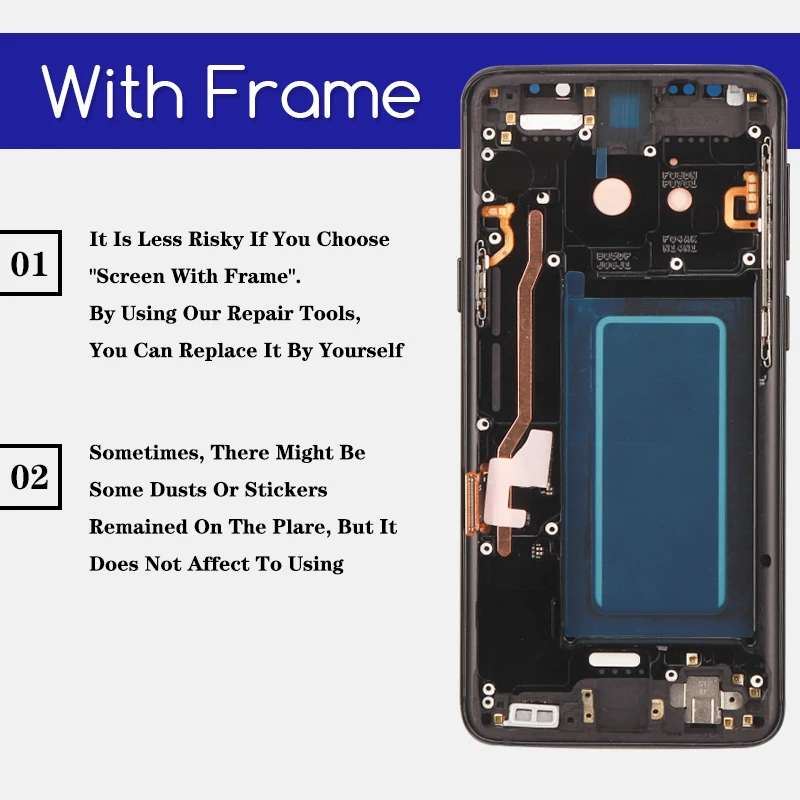 With Frame

01

It Is Less Risky If You Choose "Screen With Frame". By Using Our Repair Tools, You Can Replace It By Yourself

02

Sometimes, There Might Be Some Dusts Or Stickers Remained On The Plare, But It Does Not Affect To Using