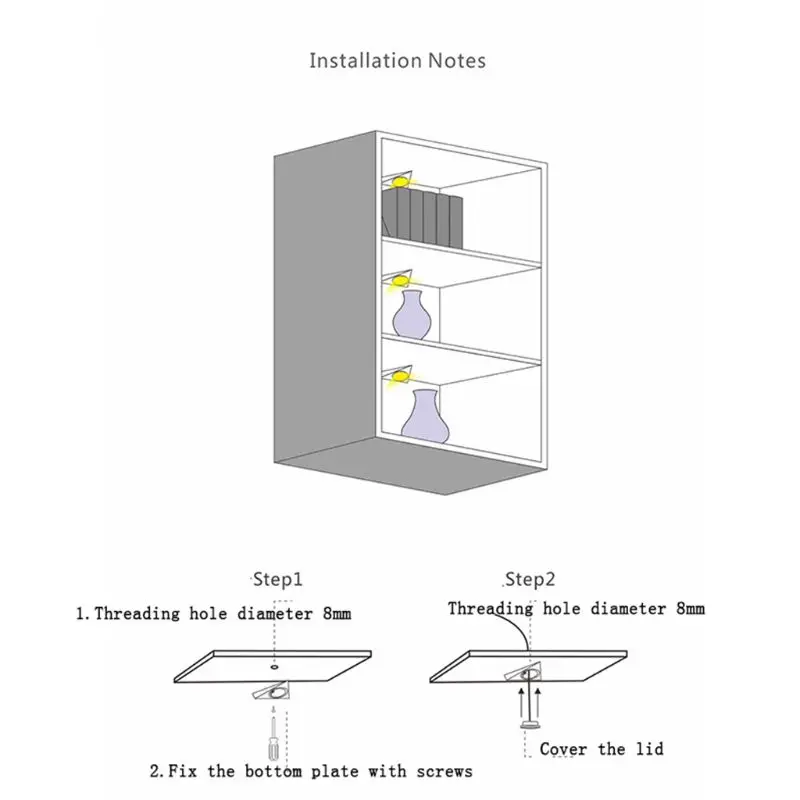 Installation Notes

Step1

1. Threading hole diameter 8mm

2. Fix the bottom plate with screws

Step2

Threading hole diameter 8mm

Cover the lid