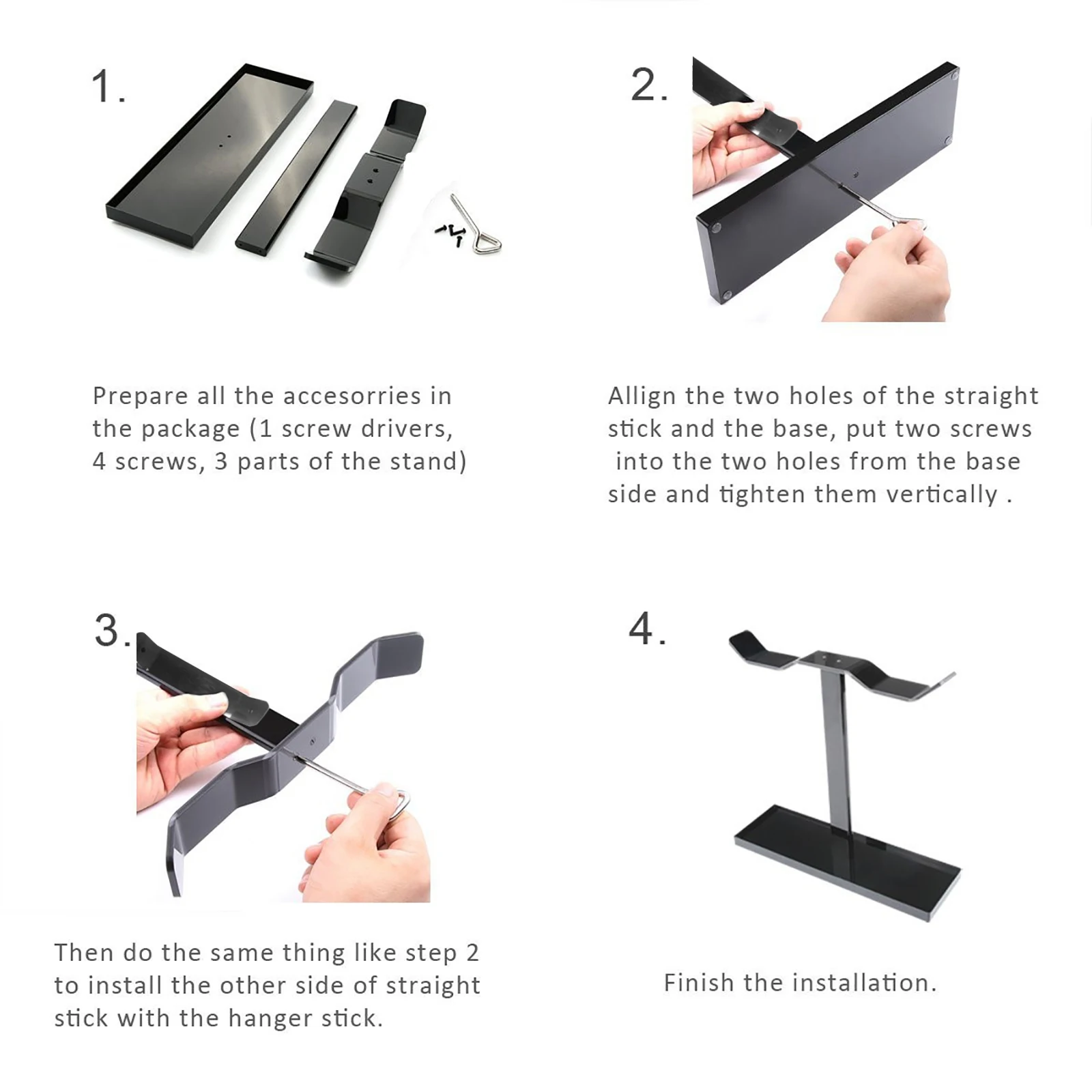 1.

Prepare all the accesorries in the package (1 screw drivers, 4 screws, 3 parts of the stand)

2.

Allign the two holes of the straight stick and the base, put two screws into the two holes from the base side and tighten them vertically .

3.

Then do the same thing like step 2 to install the other side of straight stick with the hanger stick.

4.

Finish the installation.