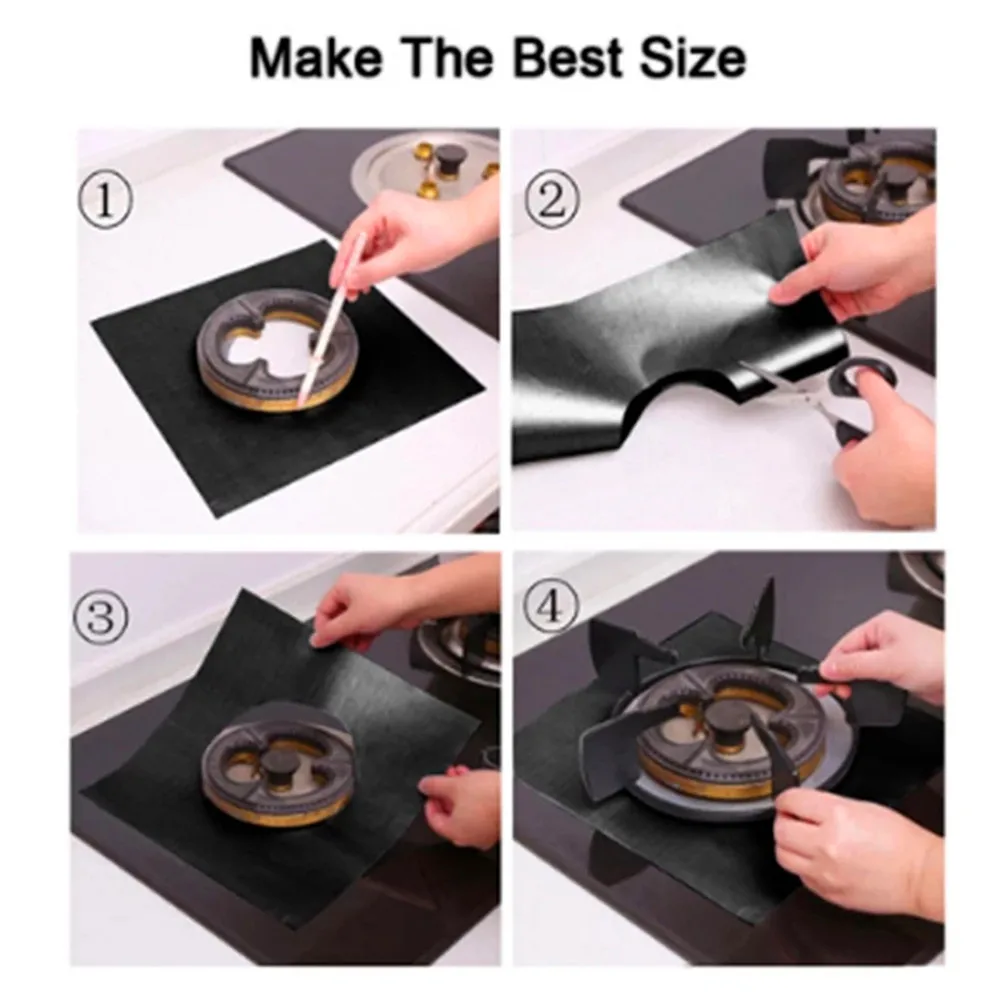 Make The Best Size

①

②

③

④