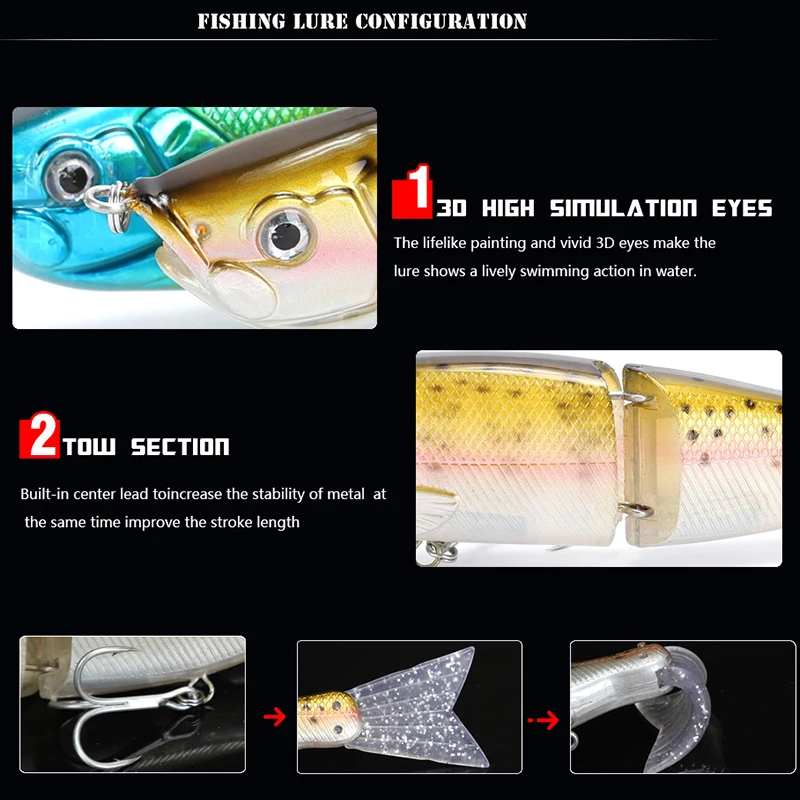 FISHING LURE CONFIGURATION

1 3D HIGH SIMULATION EYES

The lifelike painting and vivid 3D eyes make the lure shows a lively swimming action in water.

2 TOW SECTION

Built-in center lead toincrease the stability of metal at the same time improve the stroke length