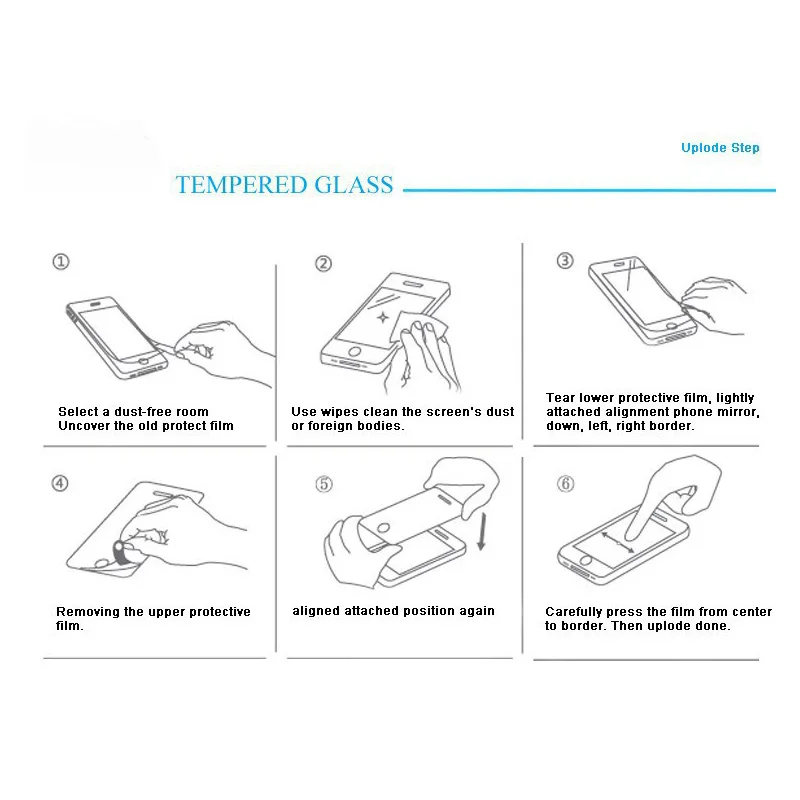 Uplode Step

TEMPERED GLASS

①

Select a dust-free room
Uncover the old protect film

②

Use wipes clean the screen's dust or foreign bodies.

③

Tear lower protective film, lightly attached alignment phone mirror, down, left, right border.

④

Removing the upper protective film.

⑤

aligned attached position again

⑥

Carefully press the film from center to border. Then uplode done.