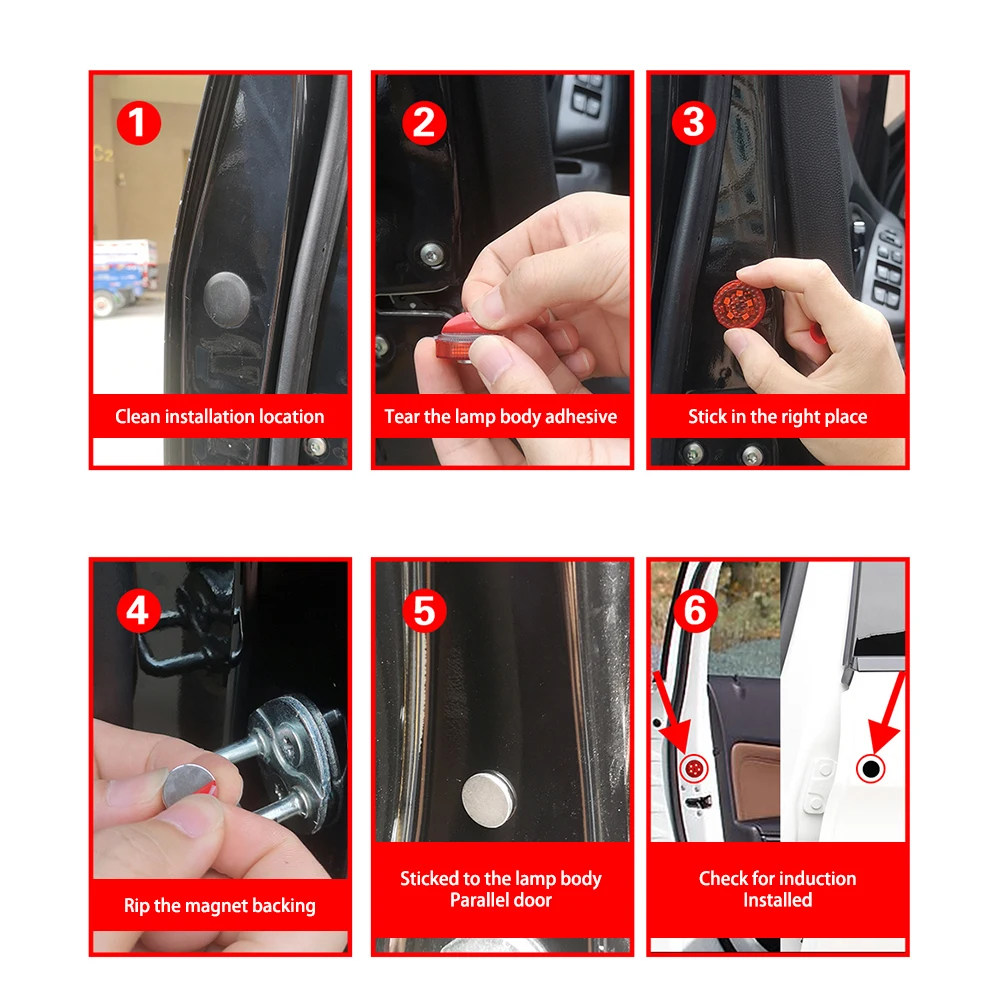 1
Clean installation location

2
Tear the lamp body adhesive

3
Stick in the right place

4
Rip the magnet backing

5
Sticked to the lamp body
Parallel door

6
Check for induction
Installed