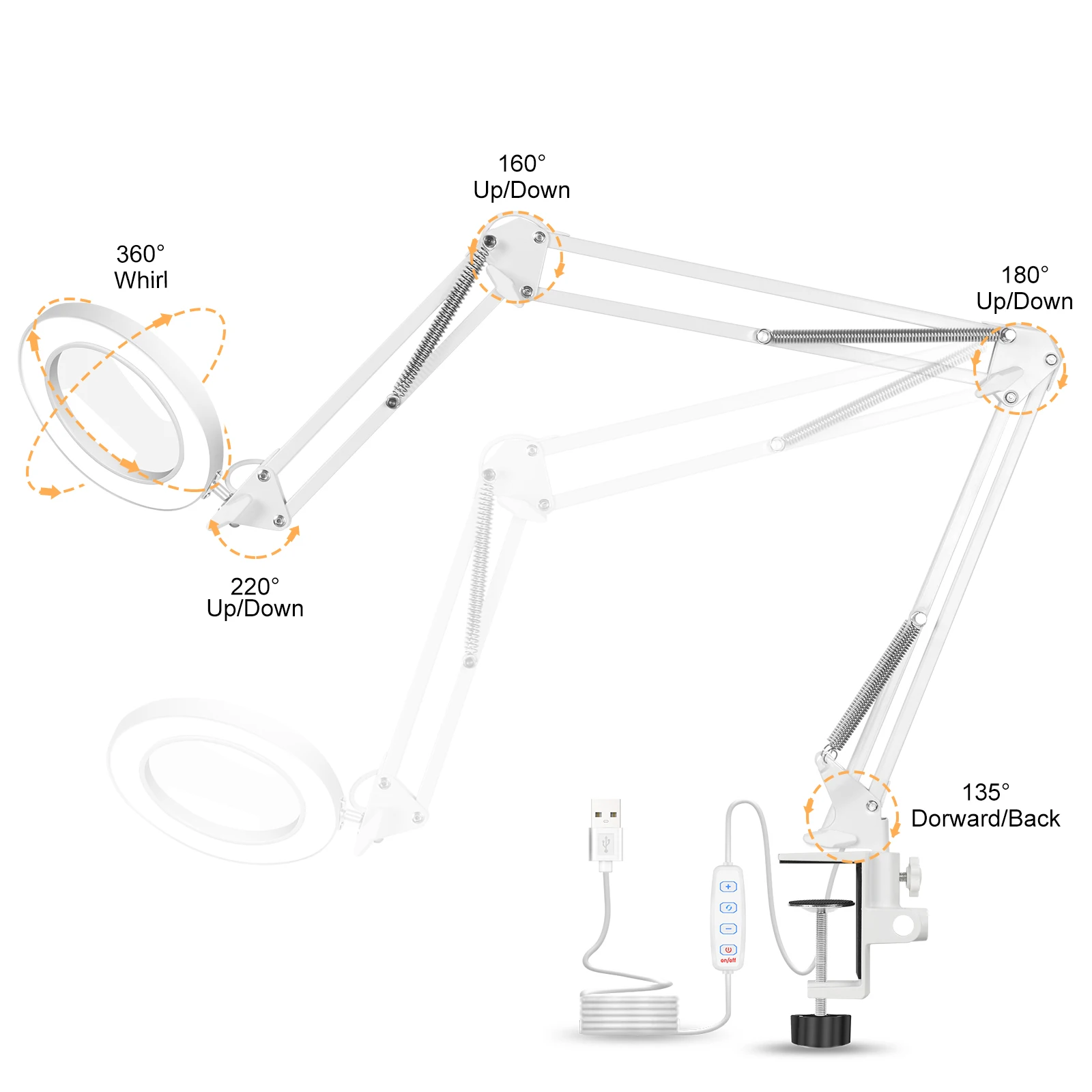 160°
Up/Down

360°
Whirl

180°
Up/Down

220°
Up/Down

135°
Dorward/Back

on/off