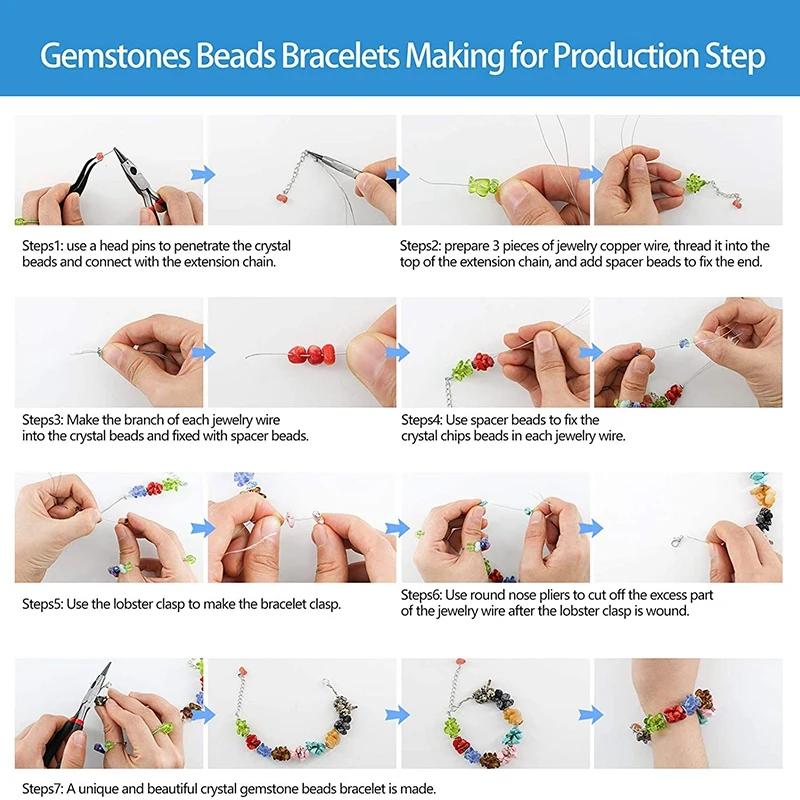 Gemstones Beads Bracelets Making for Production Step

Steps1: use a head pins to penetrate the crystal beads and connect with the extension chain.

Steps2: prepare 3 pieces of jewelry copper wire, thread it into the top of the extension chain, and add spacer beads to fix the end.

Steps3: Make the branch of each jewelry wire into the crystal beads and fixed with spacer beads.

Steps4: Use spacer beads to fix the crystal chips beads in each jewelry wire.

Steps5: Use the lobster clasp to make the bracelet clasp.

Steps6: Use round nose pliers to cut off the excess part of the jewelry wire after the lobster clasp is wound.

Steps7: A unique and beautiful crystal gemstone beads bracelet is made.