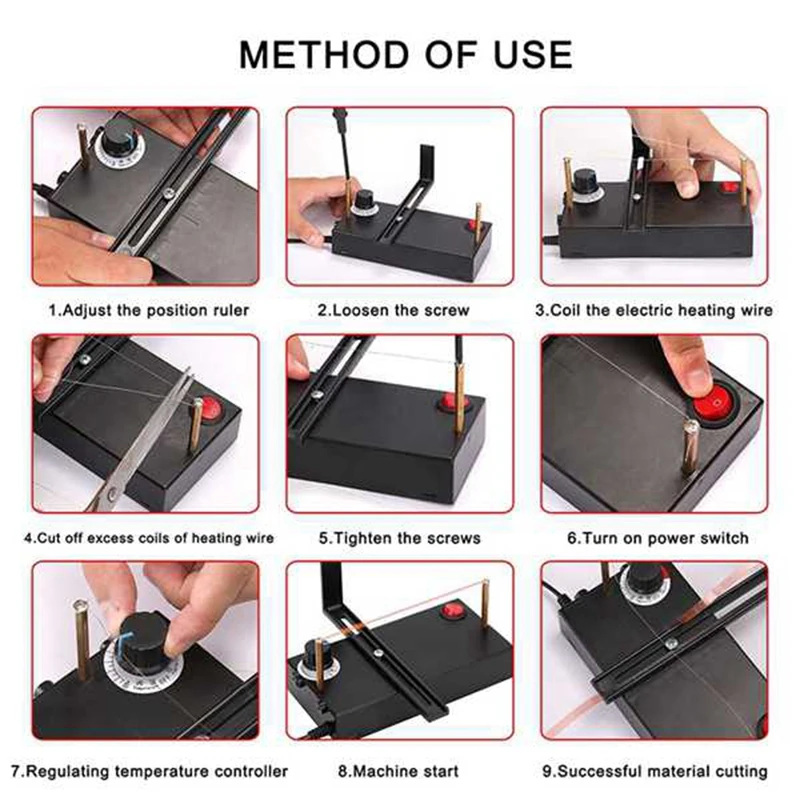 METHOD OF USE

1.Adjust the position ruler

2.Loosen the screw

3.Coil the electric heating wire

4.Cut off excess coils of heating wire

5.Tighten the screws

6.Turn on power switch

7.Regulating temperature controller

8.Machine start

9.Successful material cutting