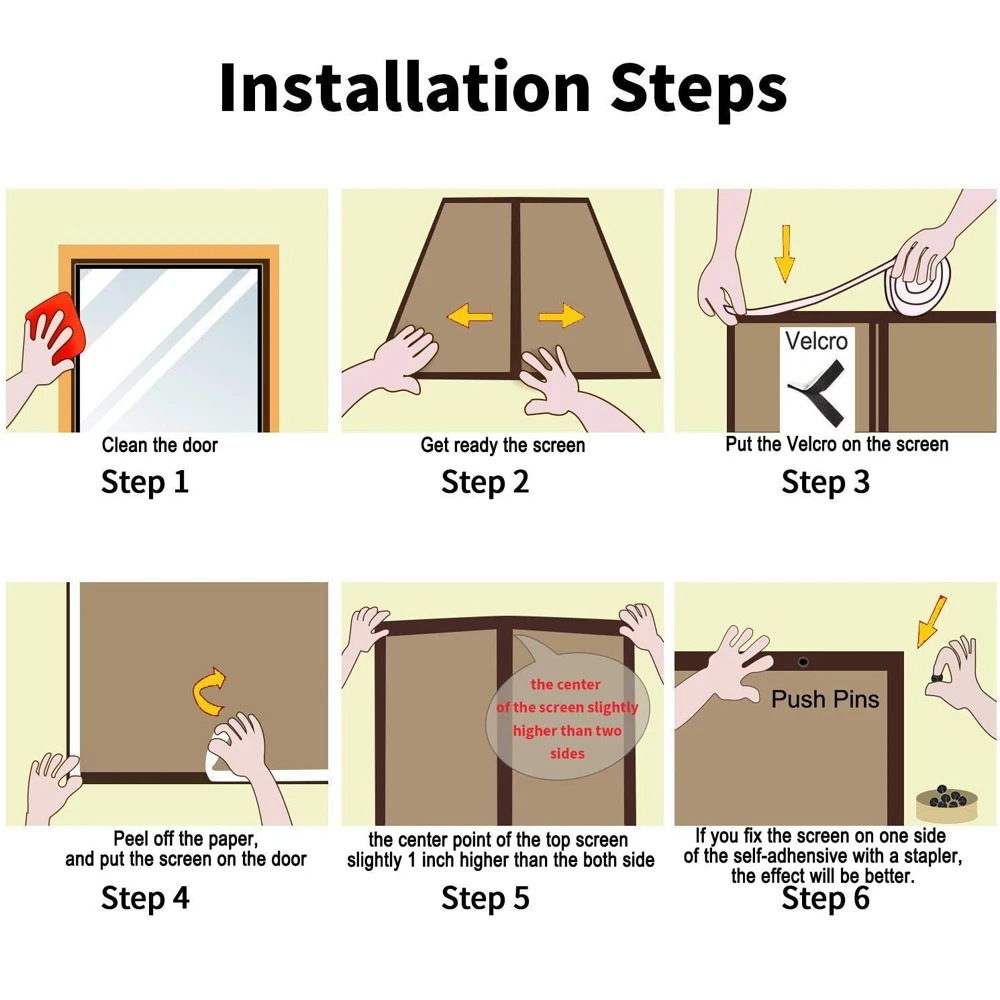 Installation Steps

Clean the door
Step 1

Get ready the screen
Step 2

Velcro
Put the Velcro on the screen
Step 3

Peel off the paper, and put the screen on the door
Step 4

the center of the screen slightly higher than two sides
the center point of the top screen slightly 1 inch higher than the both side
Step 5

Push Pins
If you fix the screen on one side of the self-adhensive with a stapler, the effect will be better.
Step 6