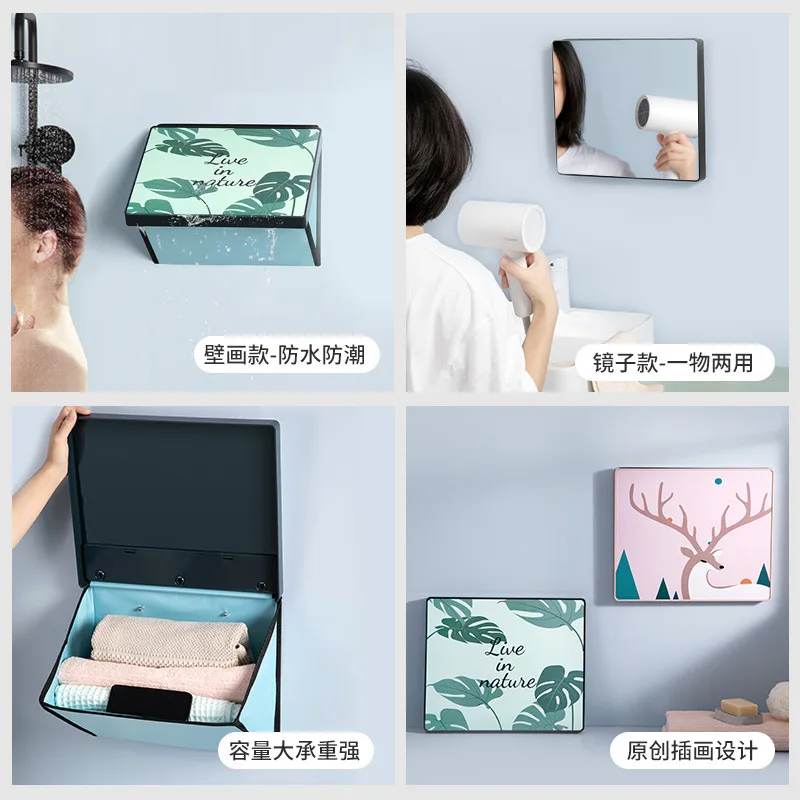 Live in nature

壁画款-防水防潮

镜子款-一物两用

容量大承重强

Live in nature

原创插画设计