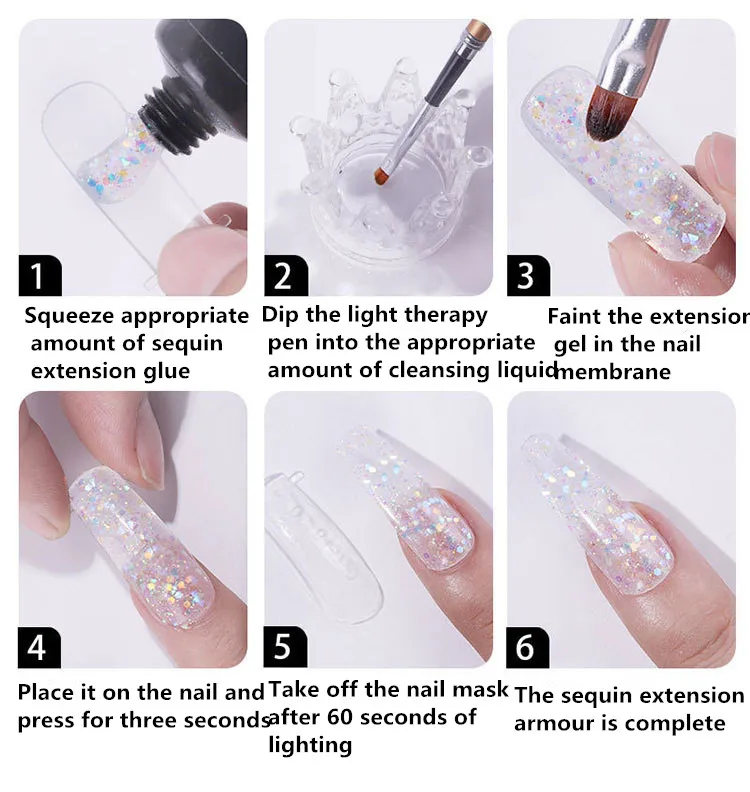 1

Squeeze appropriate amount of sequin extension glue

2

Dip the light therapy pen into the appropriate amount of cleansing liquid

3

Faint the extension gel in the nail membrane

4

Place it on the nail and press for three seconds

5

Take off the nail mask after 60 seconds of lighting

6

The sequin extension armour is complete