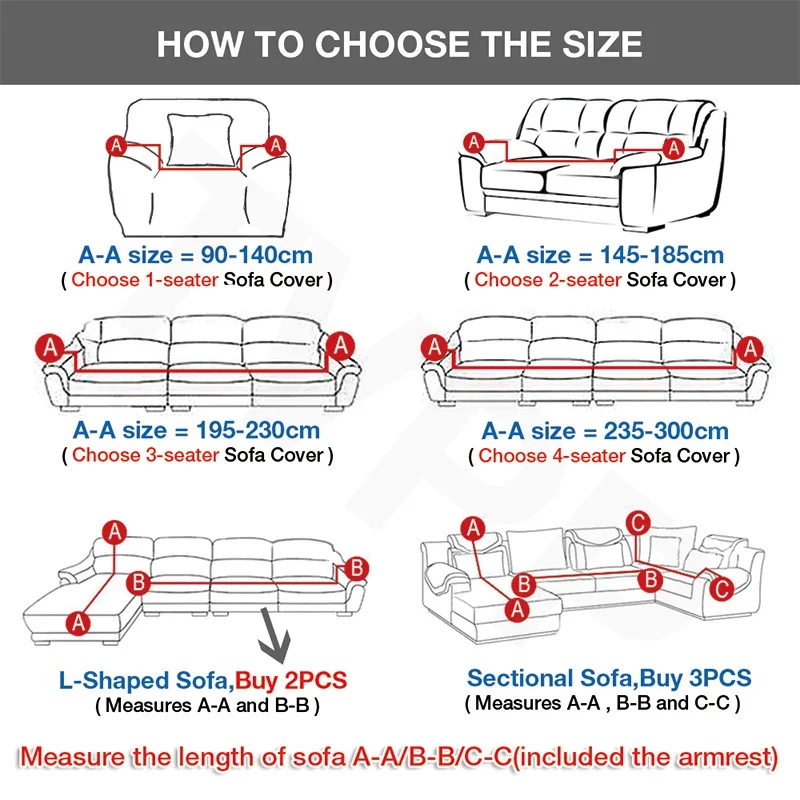 HOW TO CHOOSE THE SIZE

A A

A-A size = 90-140cm
( Choose 1-seater Sofa Cover )

A A

A-A size = 145-185cm
( Choose 2-seater Sofa Cover )

A A

A-A size = 195-230cm
( Choose 3-seater Sofa Cover )

A A

A-A size = 235-300cm
( Choose 4-seater Sofa Cover )

A B B A

L-Shaped Sofa,Buy 2PCS
( Measures A-A and B-B )

A C B B A C

Sectional Sofa,Buy 3PCS
( Measures A-A , B-B and C-C )

Measure the length of sofa A-A/B-B/C-C(included the armrest)