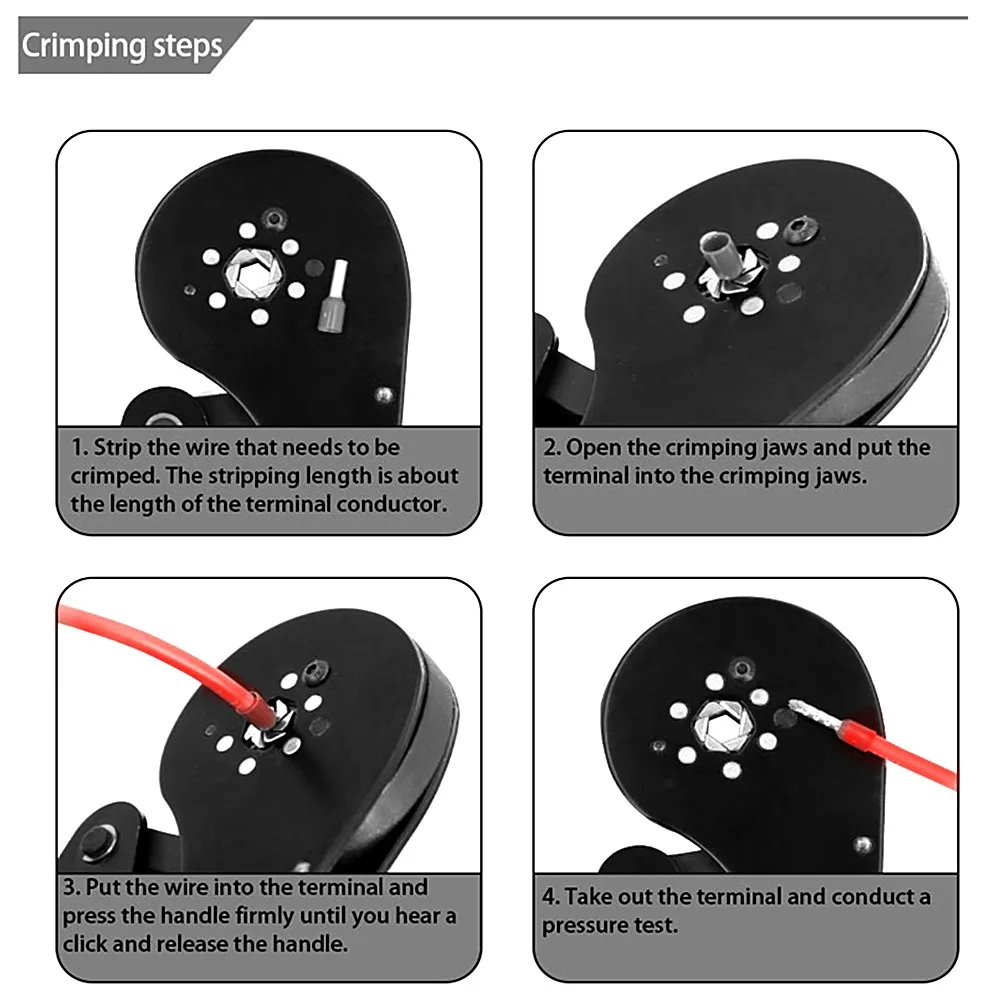 Crimping steps

1. Strip the wire that needs to be crimped. The stripping length is about the length of the terminal conductor.

2. Open the crimping jaws and put the terminal into the crimping jaws.

3. Put the wire into the terminal and press the handle firmly until you hear a click and release the handle.

4. Take out the terminal and conduct a pressure test.