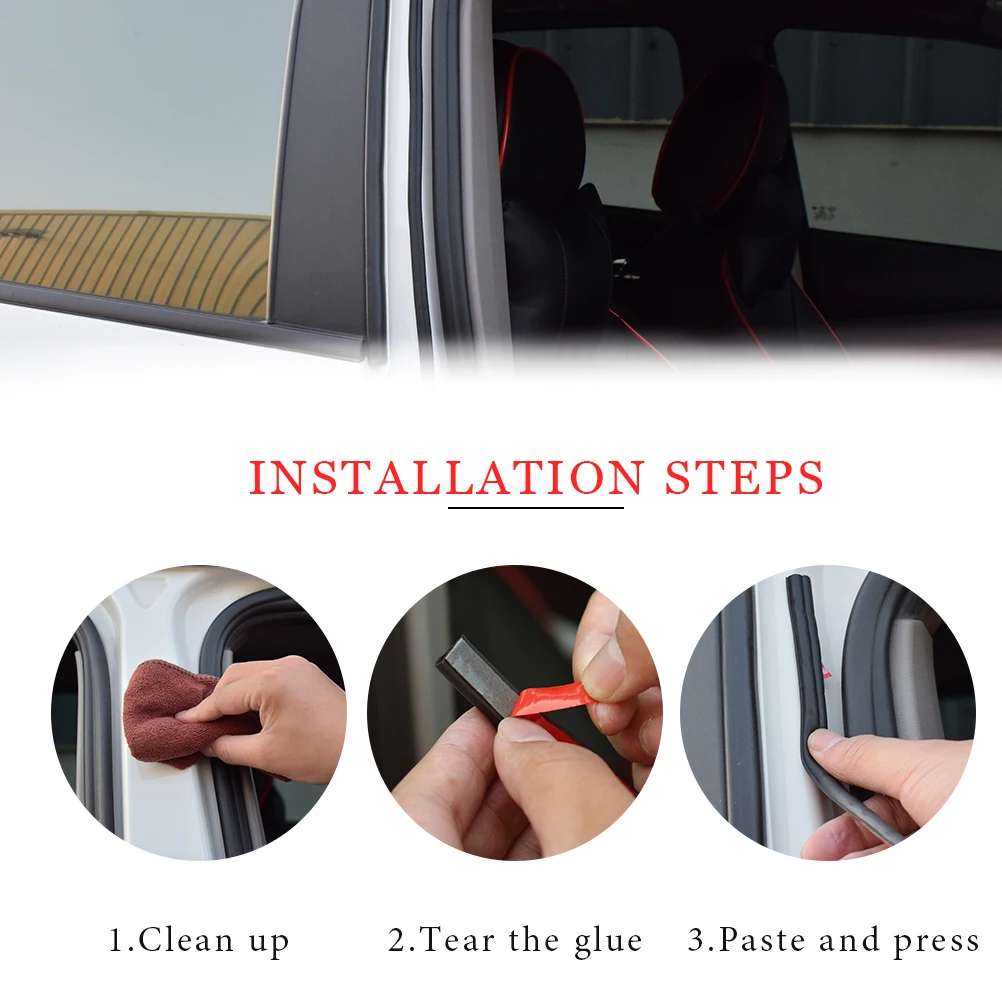 INSTALLATION STEPS

1.Clean up

2.Tear the glue

3.Paste and press