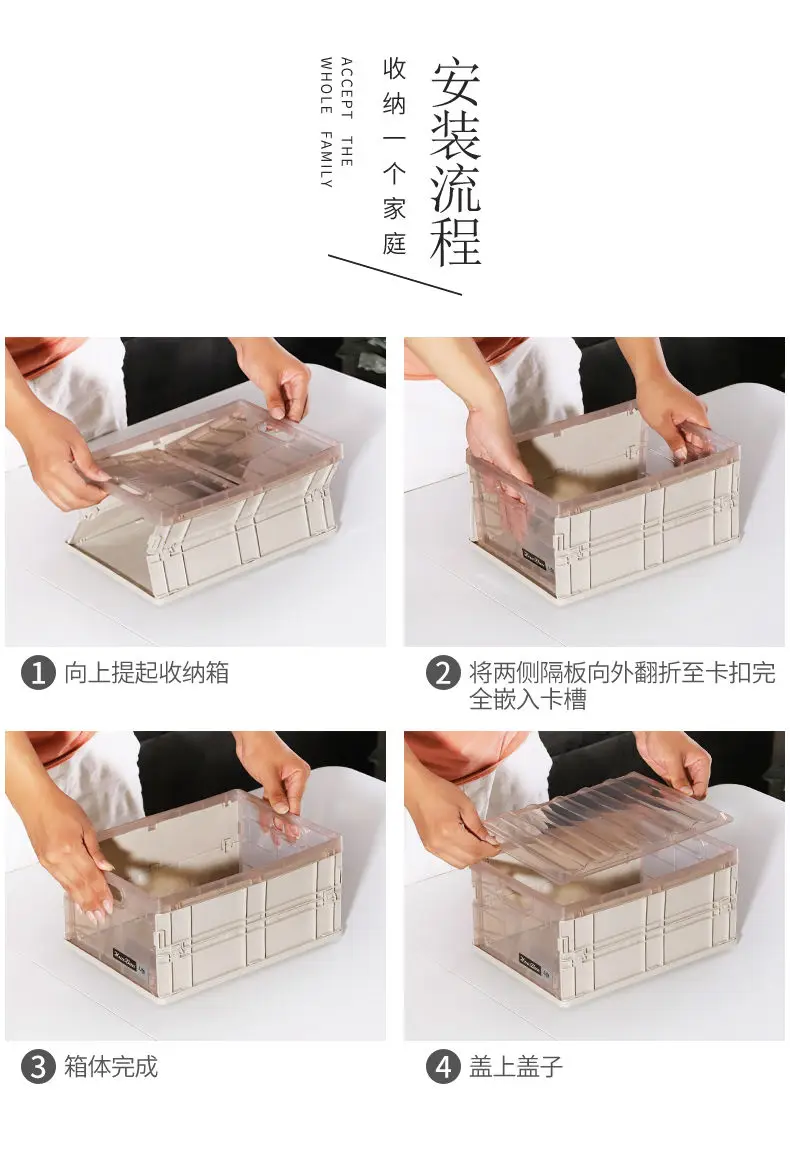 安装流程

收纳一个家庭

ACCEPT THE WHOLE FAMILY

1 向上提起收纳箱

2 将两侧隔板向外翻折至卡扣完全嵌入卡槽

3 箱体完成

4 盖上盖子