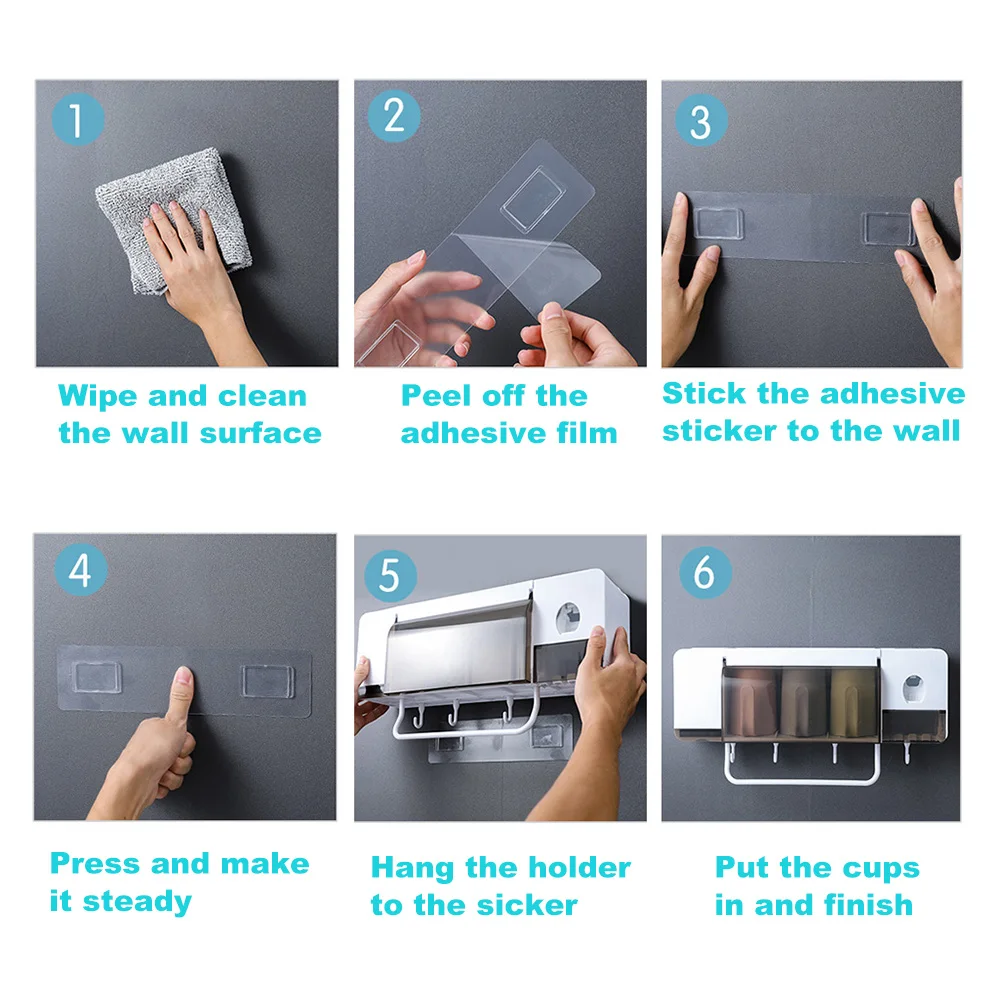 1
Wipe and clean the wall surface

2
Peel off the adhesive film

3
Stick the adhesive sticker to the wall

4
Press and make it steady

5
Hang the holder to the sicker

6
Put the cups in and finish