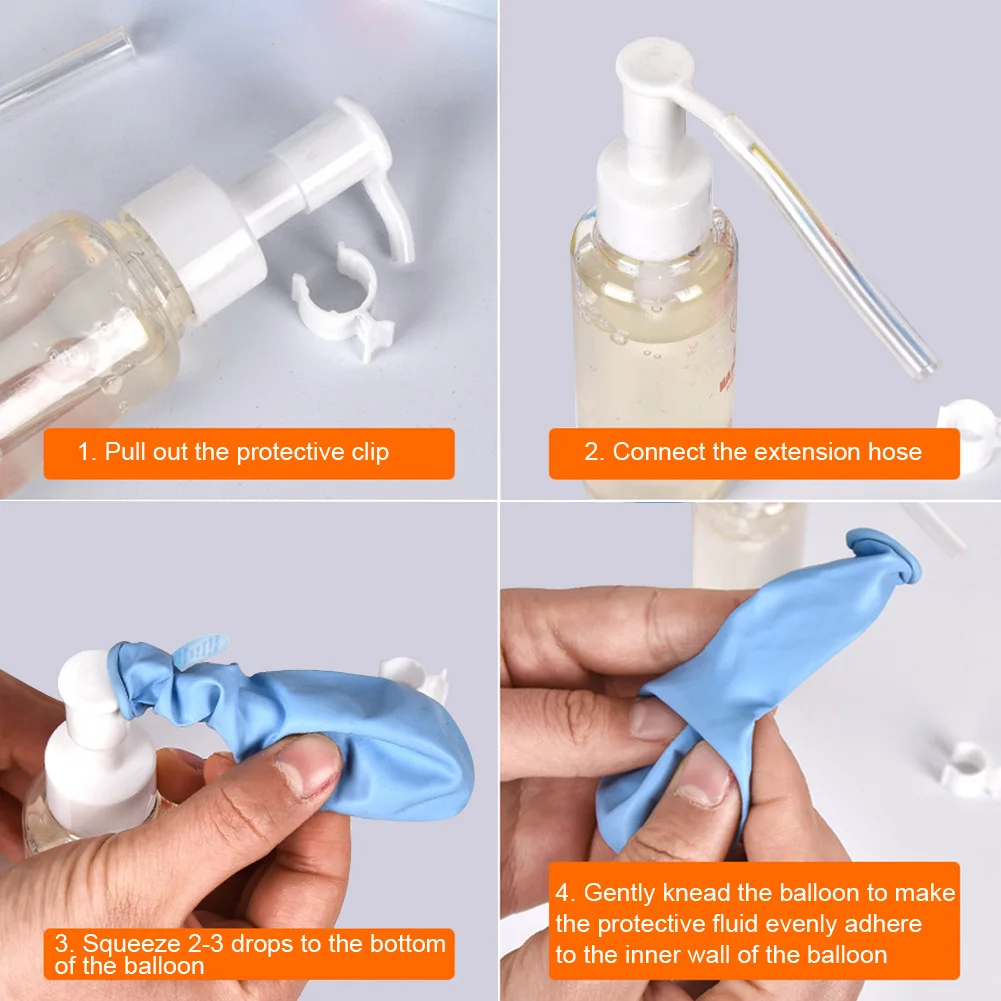 1. Pull out the protective clip

2. Connect the extension hose

3. Squeeze 2-3 drops to the bottom of the balloon

4. Gently knead the balloon to make the protective fluid evenly adhere to the inner wall of the balloon