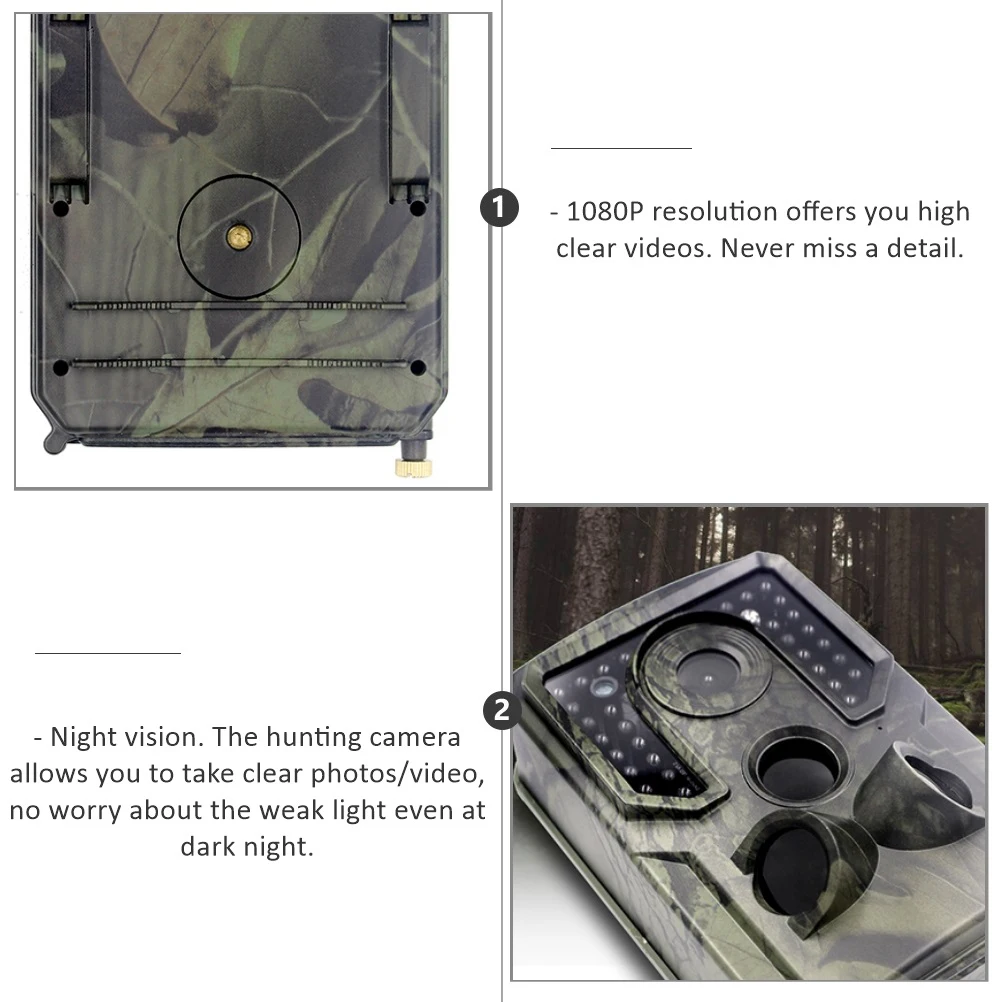 1

- 1080P resolution offers you high clear videos. Never miss a detail.

2

- Night vision. The hunting camera allows you to take clear photos/video, no worry about the weak light even at dark night.