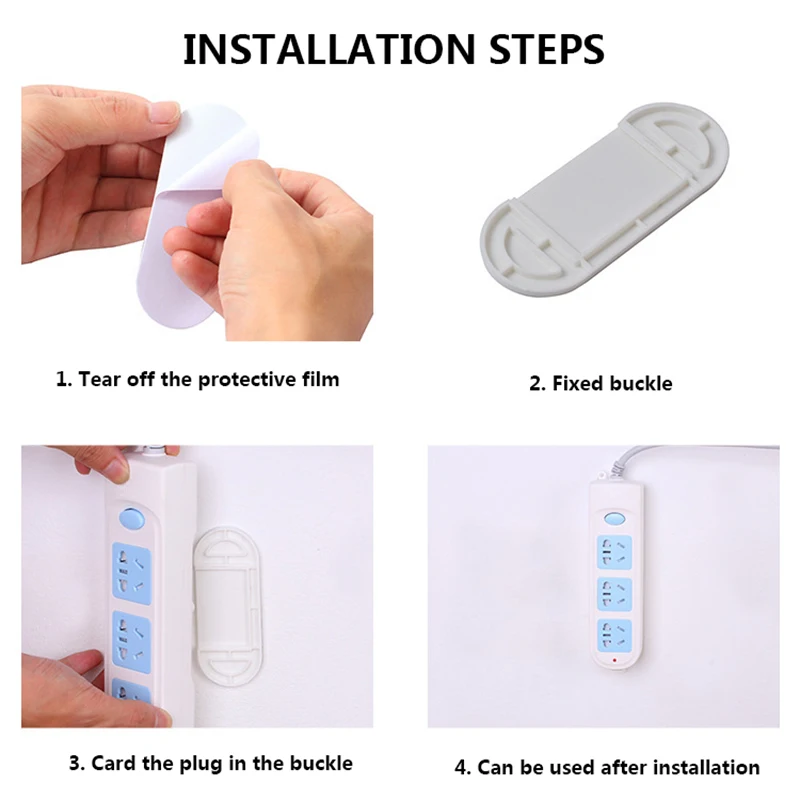 INSTALLATION STEPS

1. Tear off the protective film

2. Fixed buckle

3. Card the plug in the buckle

4. Can be used after installation