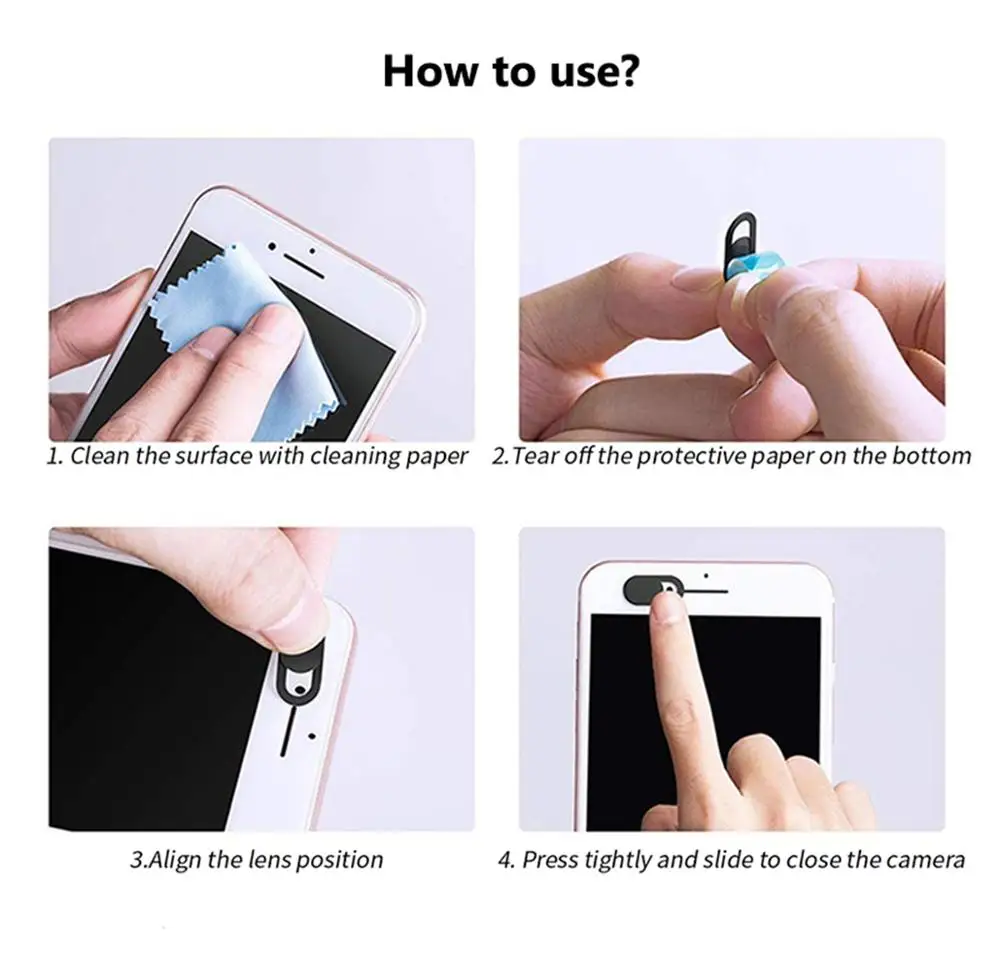 How to use?

1. Clean the surface with cleaning paper

2.Tear off the protective paper on the bottom

3.Align the lens position

4. Press tightly and slide to close the camera