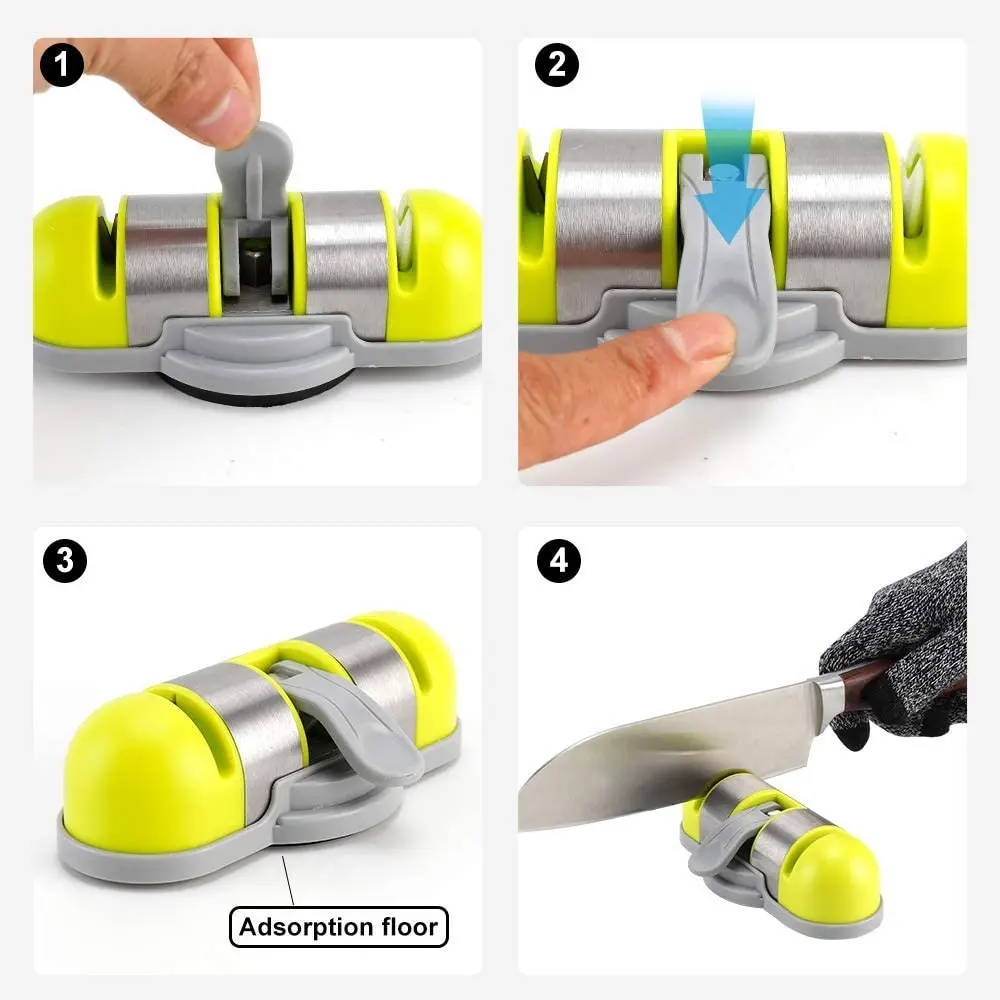 1

2

3

Adsorption floor

4