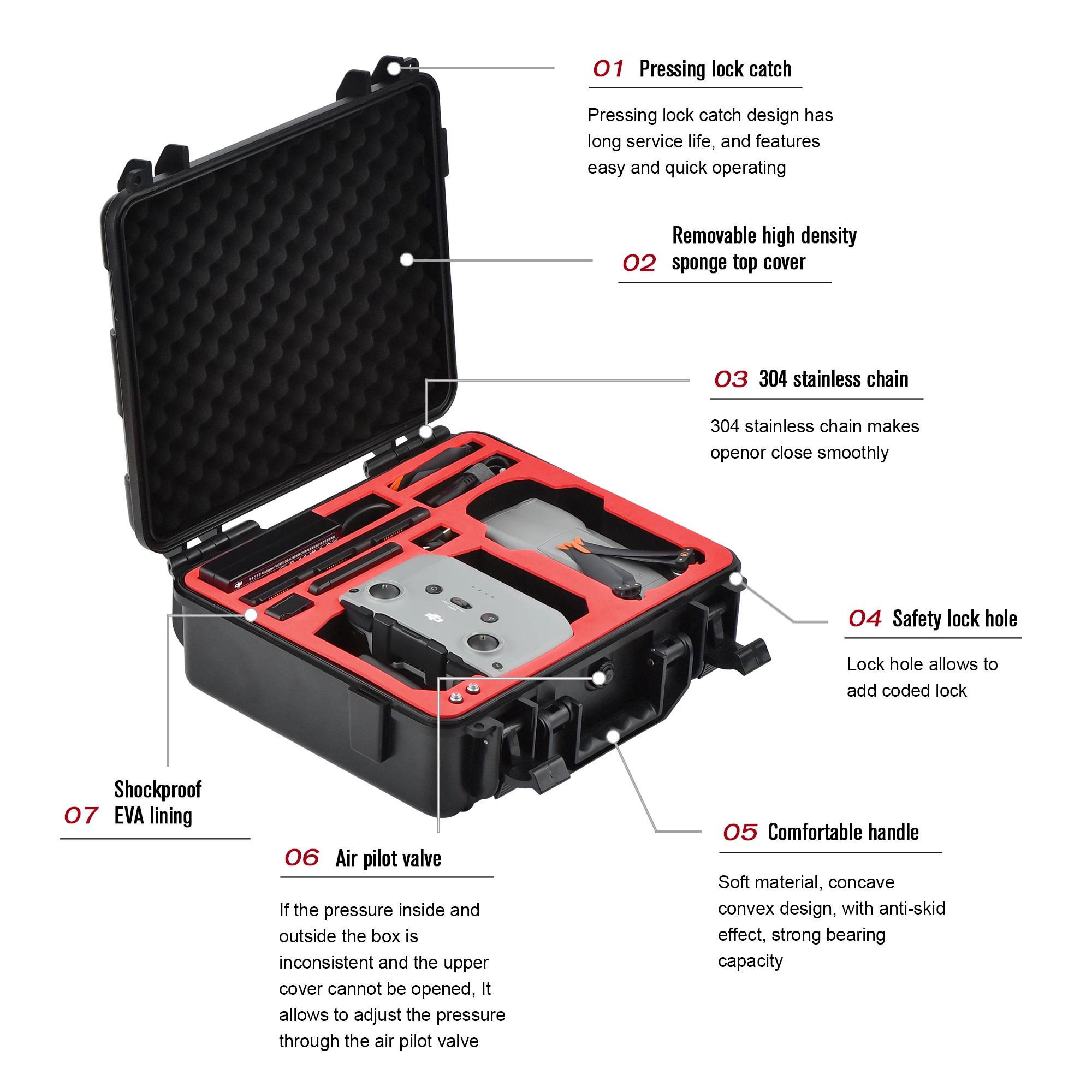 01 Pressing lock catch

Pressing lock catch design has long service life, and features easy and quick operating

02 Removable high density sponge top cover

03 304 stainless chain

304 stainless chain makes openor close smoothly

04 Safety lock hole

Lock hole allows to add coded lock

05 Comfortable handle

Soft material, concave convex design, with anti-skid effect, strong bearing capacity

06 Air pilot valve

If the pressure inside and outside the box is inconsistent and the upper cover cannot be opened, It allows to adjust the pressure through the air pilot valve

07 Shockproof EVA lining