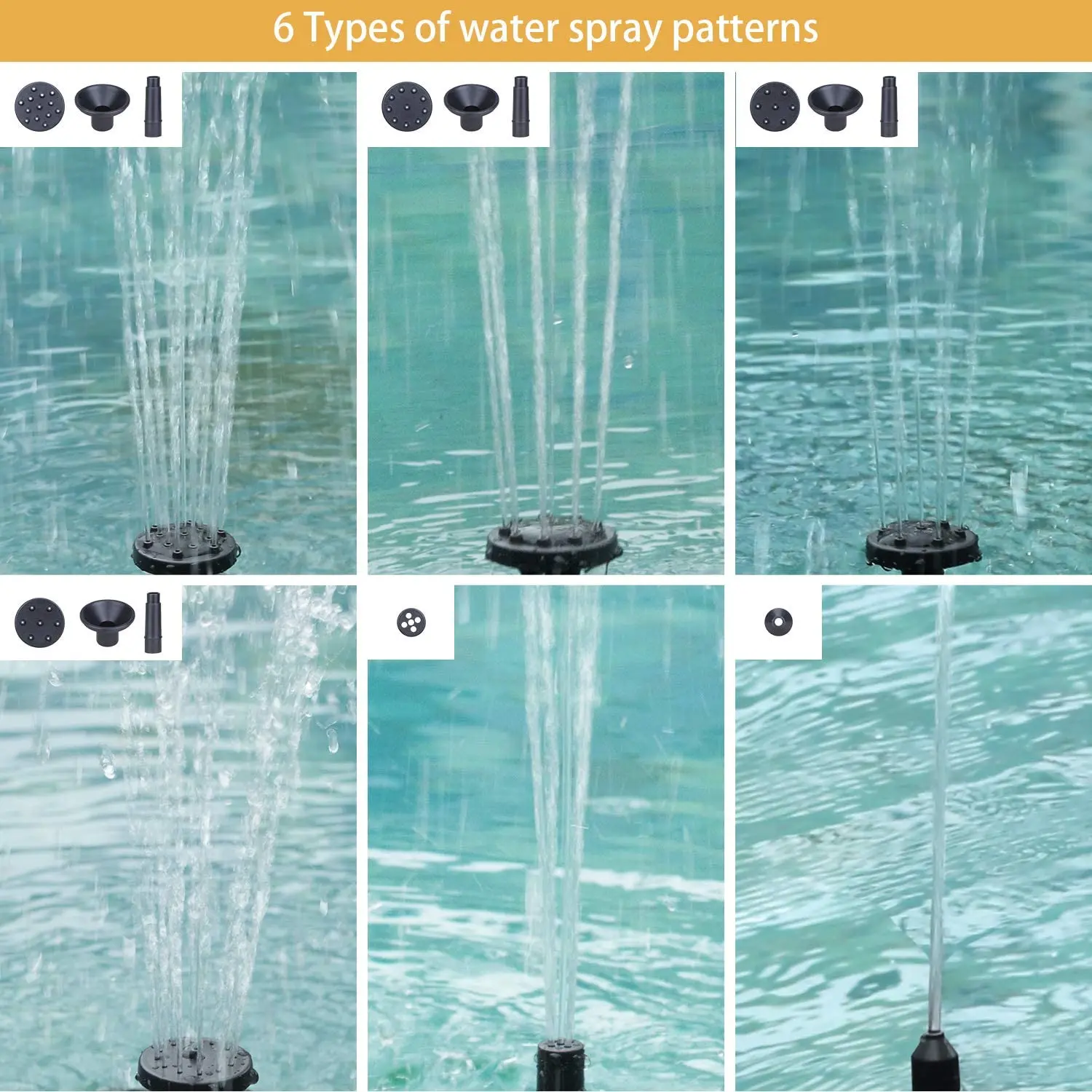 6 Types of water spray patterns