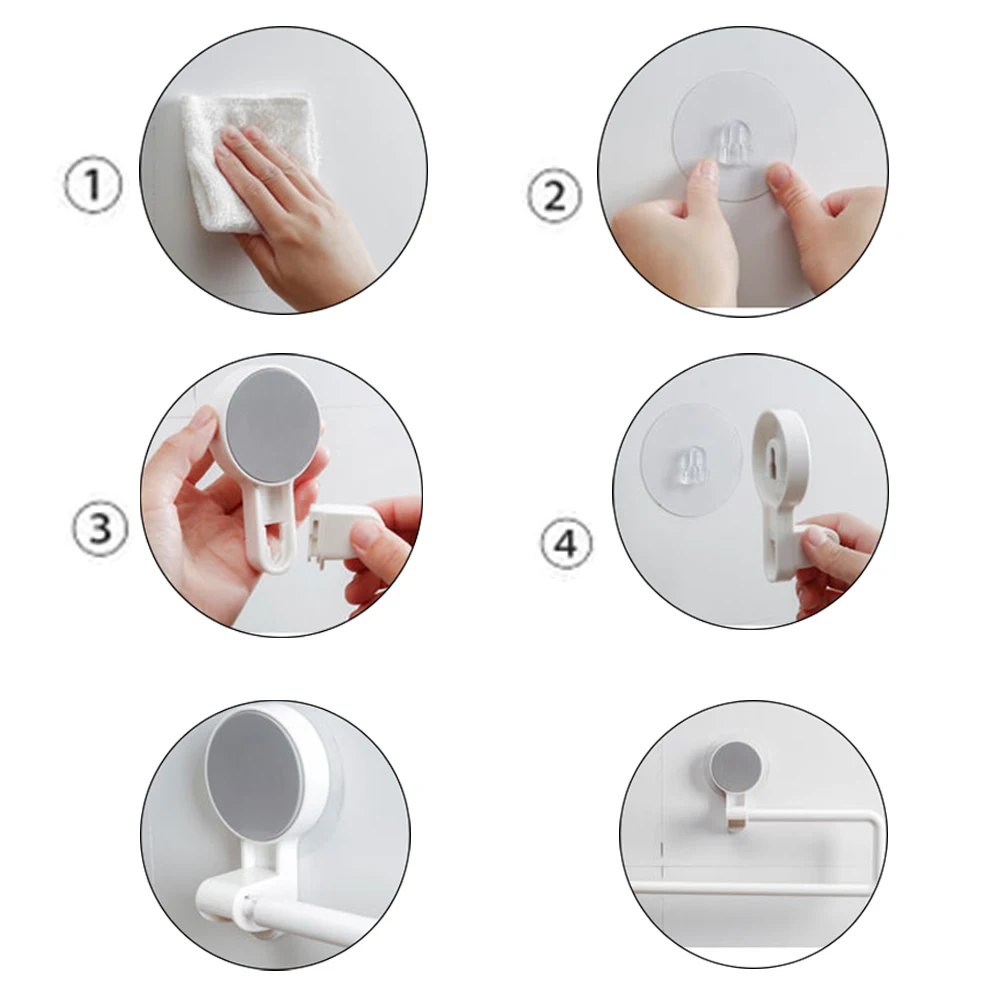 1

2

3

4