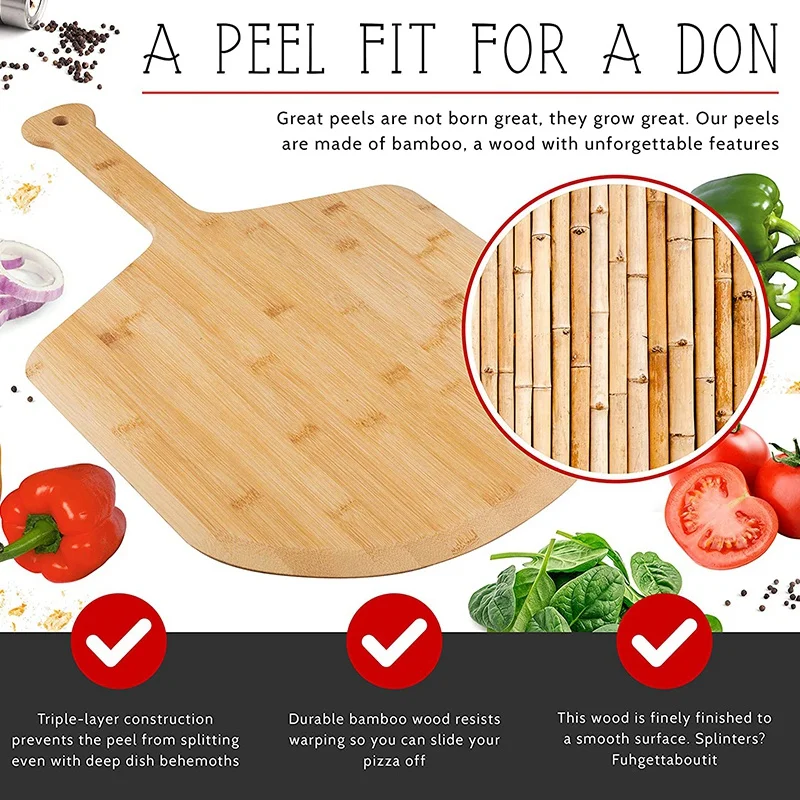 A PEEL FIT FOR A DON

Great peels are not born great, they grow great. Our peels are made of bamboo, a wood with unforgettable features

Triple-layer construction prevents the peel from splitting even with deep dish behemoths

Durable bamboo wood resists warping so you can slide your pizza off

This wood is finely finished to a smooth surface. Splinters? Fuhgettaboutit