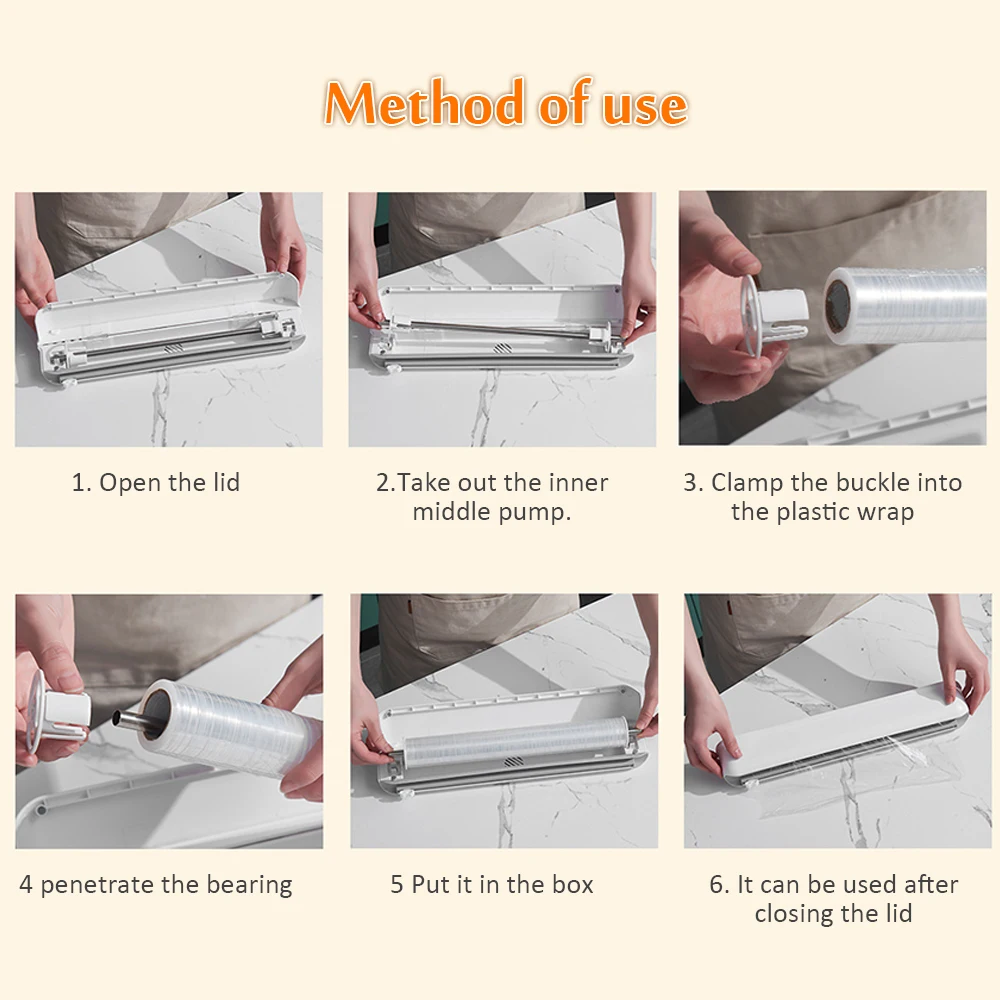 Method of use

1. Open the lid

2.Take out the inner middle pump.

3. Clamp the buckle into the plastic wrap

4 penetrate the bearing

5 Put it in the box

6. It can be used after closing the lid