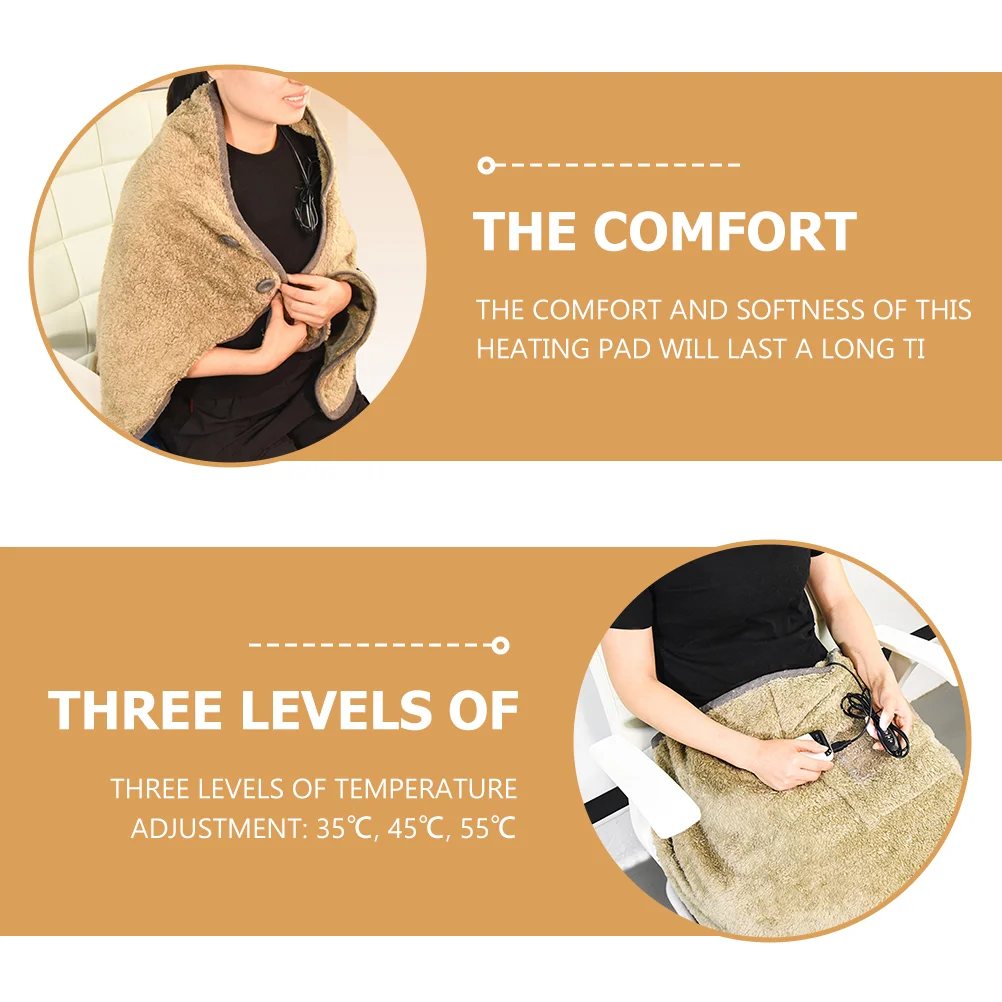 THE COMFORT

THE COMFORT AND SOFTNESS OF THIS HEATING PAD WILL LAST A LONG TI

THREE LEVELS OF

THREE LEVELS OF TEMPERATURE ADJUSTMENT: 35℃, 45℃, 55℃