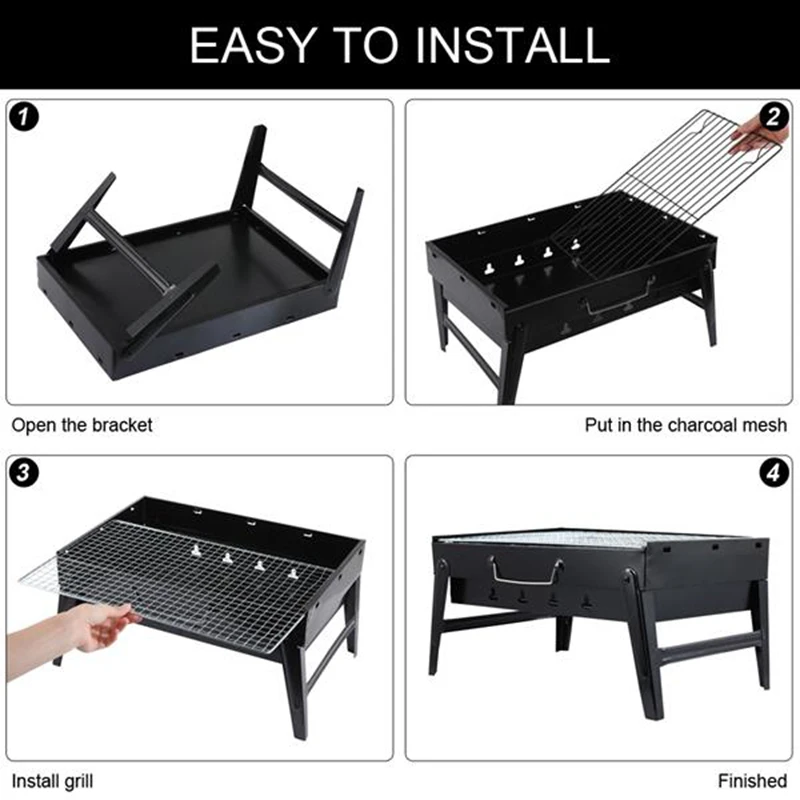 EASY TO INSTALL

1

Open the bracket

2

Put in the charcoal mesh

3

Install grill

4

Finished