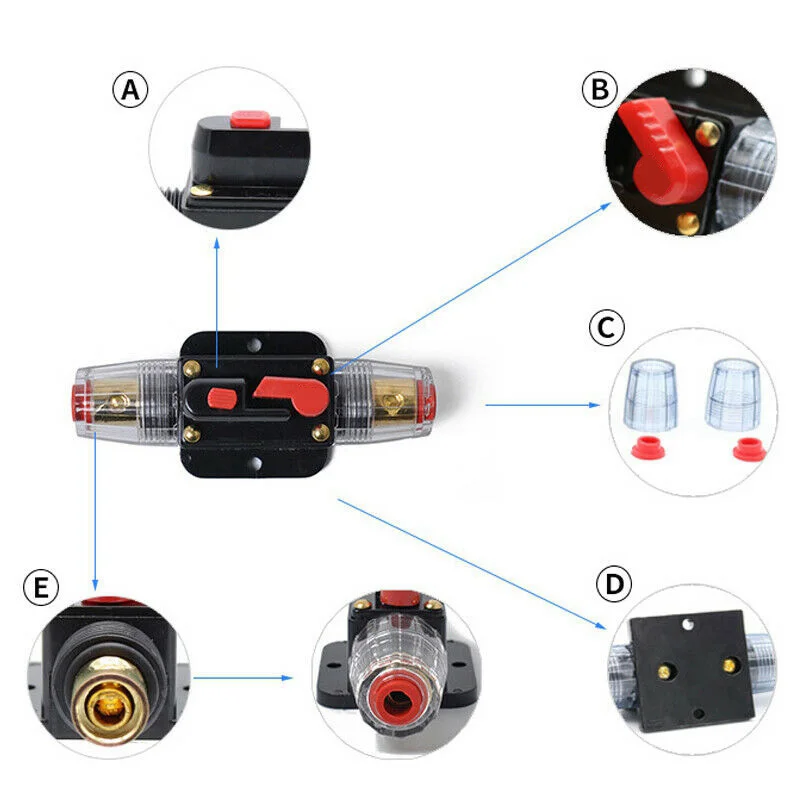 A
B
C
D
E