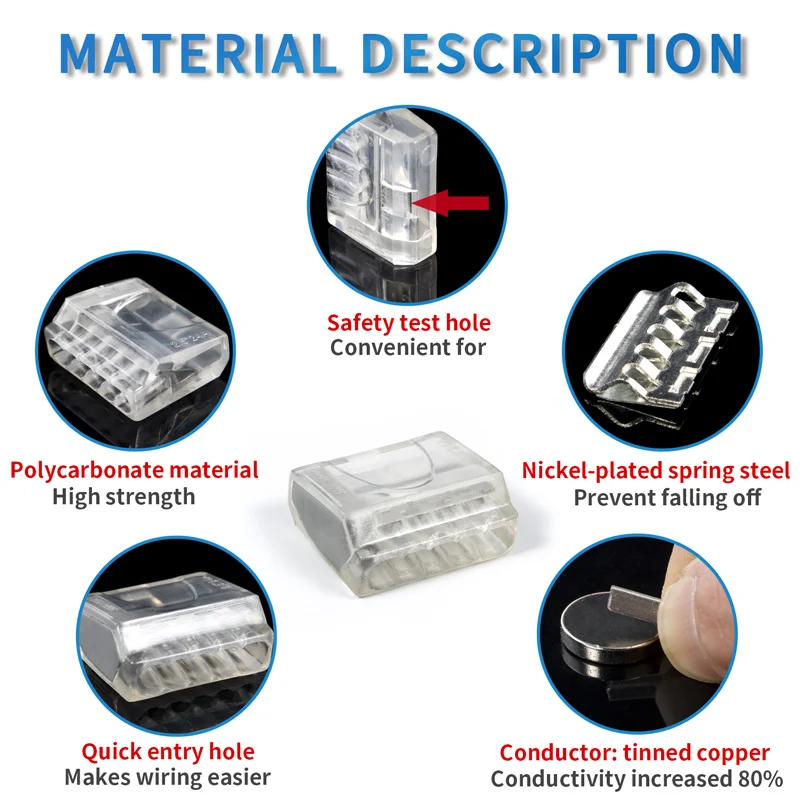 MATERIAL DESCRIPTION

Safety test hole
Convenient for

Polycarbonate material
High strength

Nickel-plated spring steel
Prevent falling off

Quick entry hole
Makes wiring easier

Conductor: tinned copper
Conductivity increased 80%