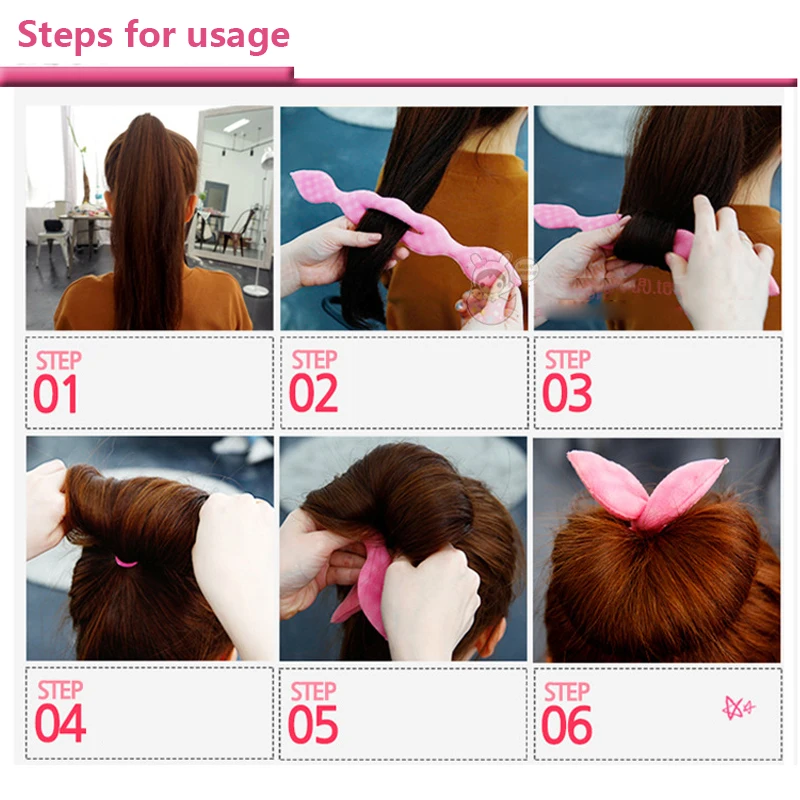 Steps for usage

STEP
01

STEP
02

STEP
03

STEP
04

STEP
05

STEP
06